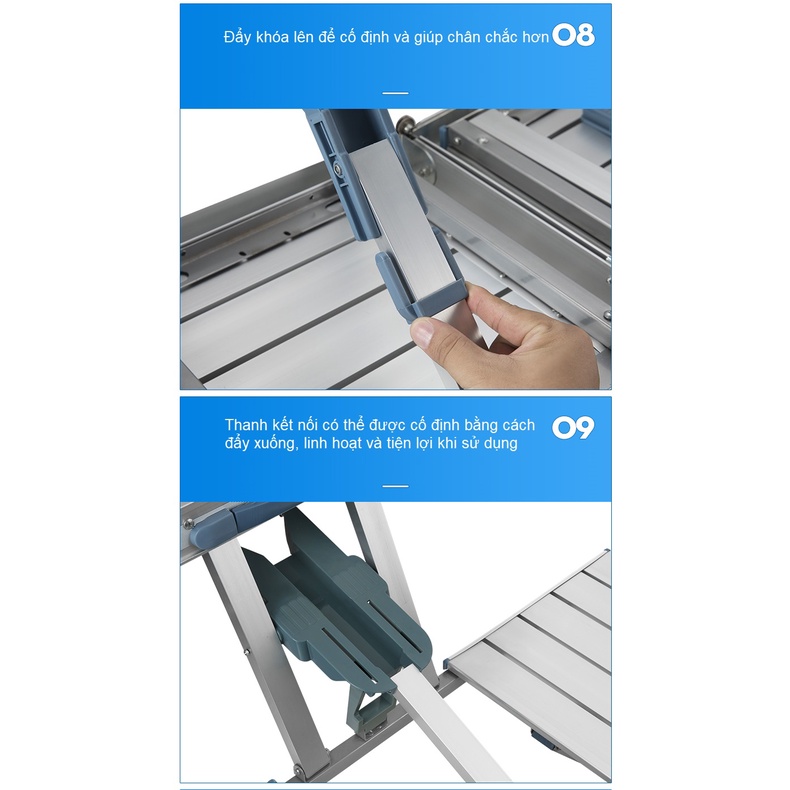 Đẩy khóa lên để cố định và giúp chân chắc hơn 08

Thanh kết nối có thể được cố định bằng cách đẩy xuống, linh hoạt và tiện lợi khi sử dụng 09