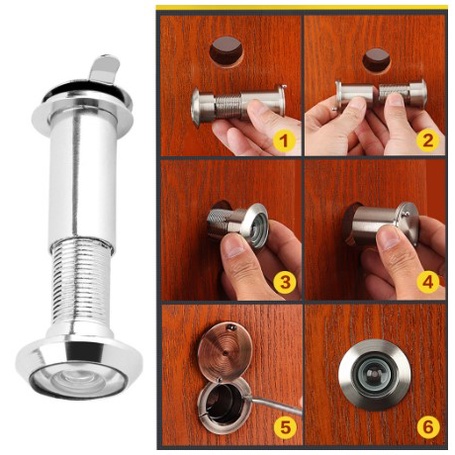 1
2
3
4
5
6