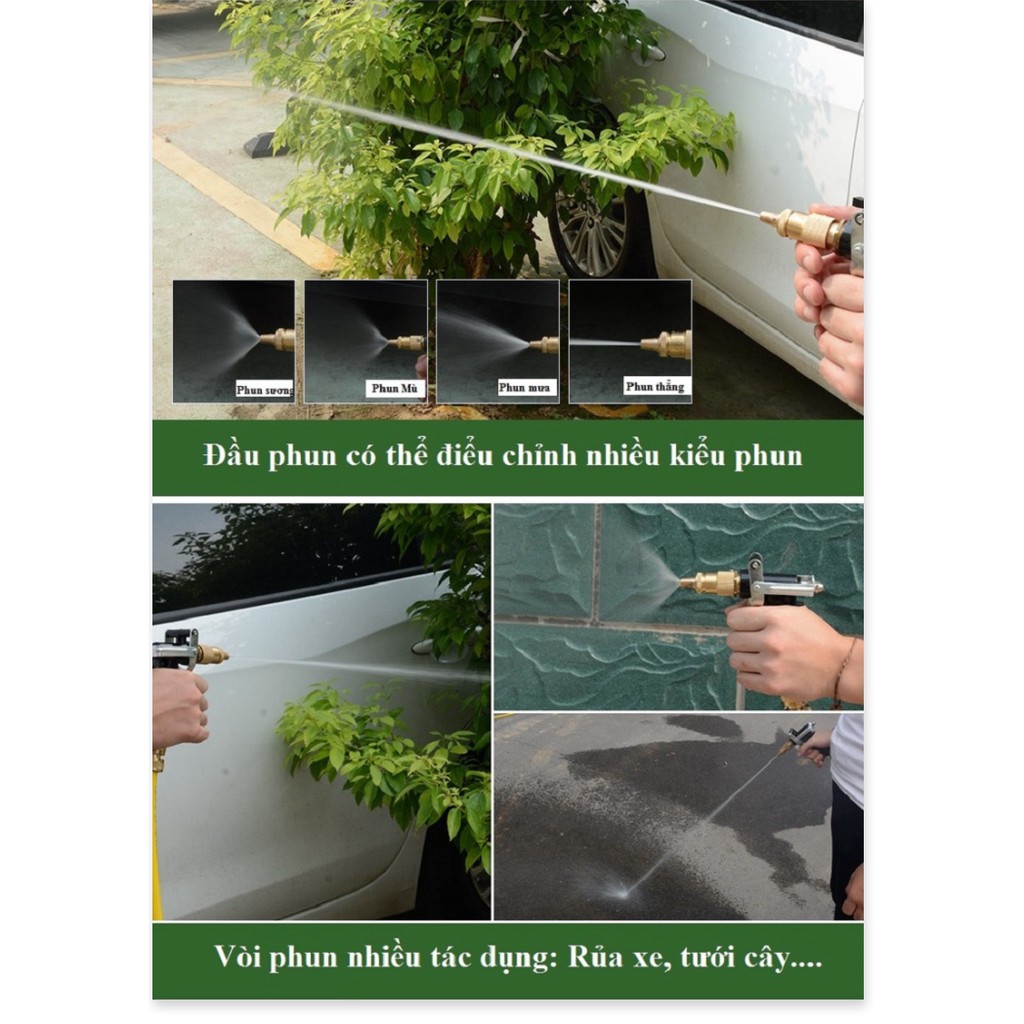 Phun sương
Phun Mù
Phun mưa
Phun thẳng

Đầu phun có thể điều chỉnh nhiều kiểu phun

Vòi phun nhiều tác dụng: Rửa xe, tưới cây....