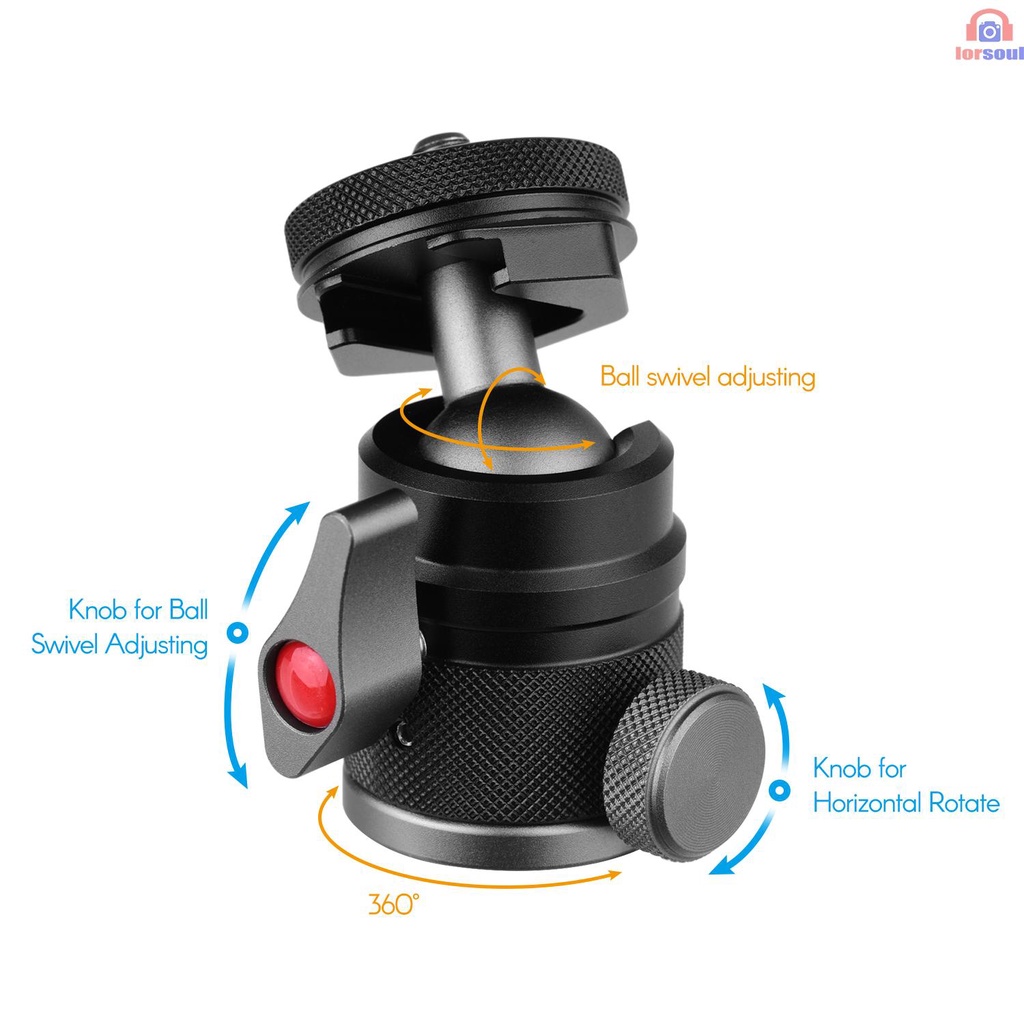 lorsoul

Ball swivel adjusting

Knob for Ball Swivel Adjusting

Knob for Horizontal Rotate

360°