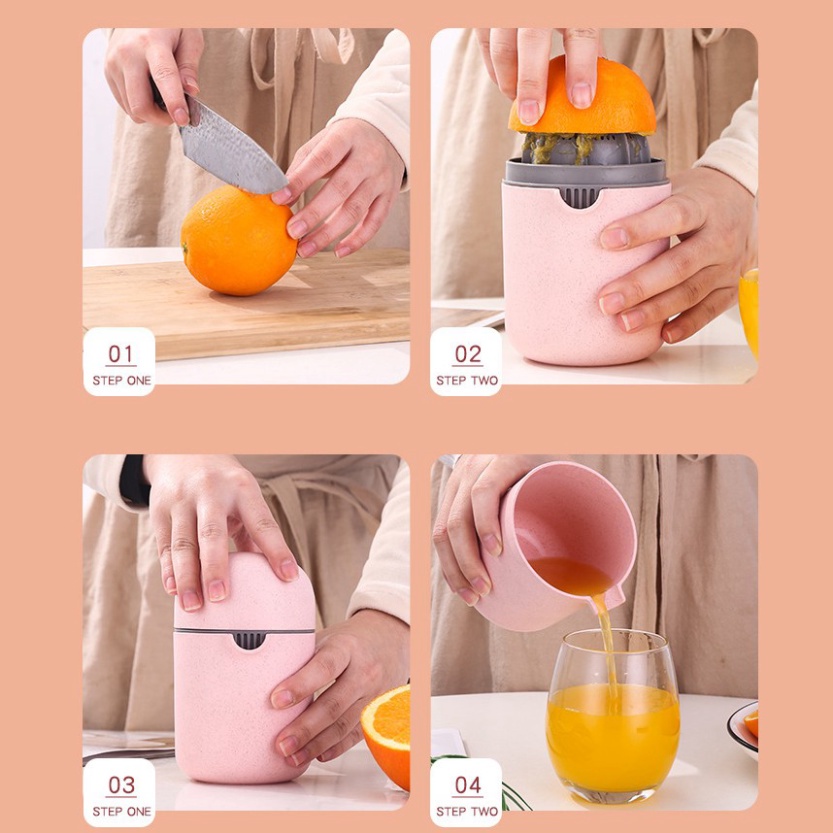 01
STEP ONE

02
STEP TWO

03
STEP ONE

04
STEP TWO