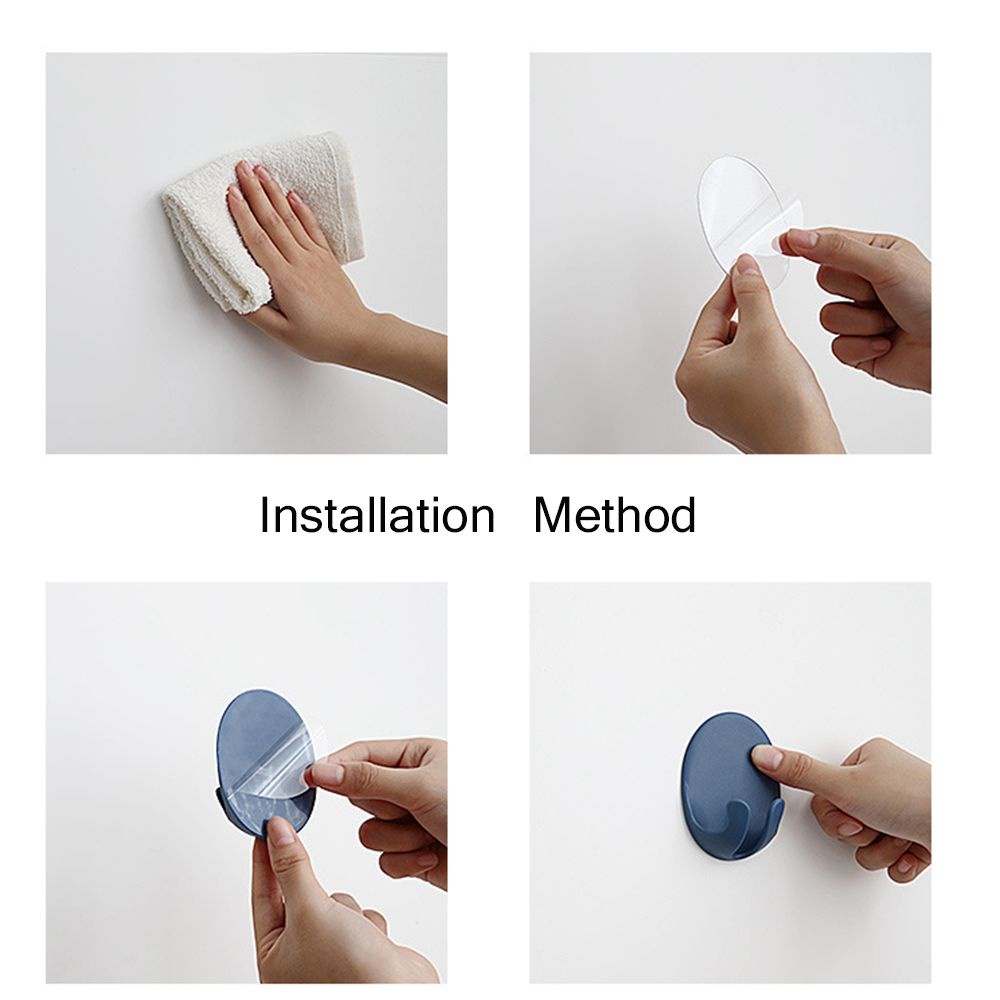 Installation Method