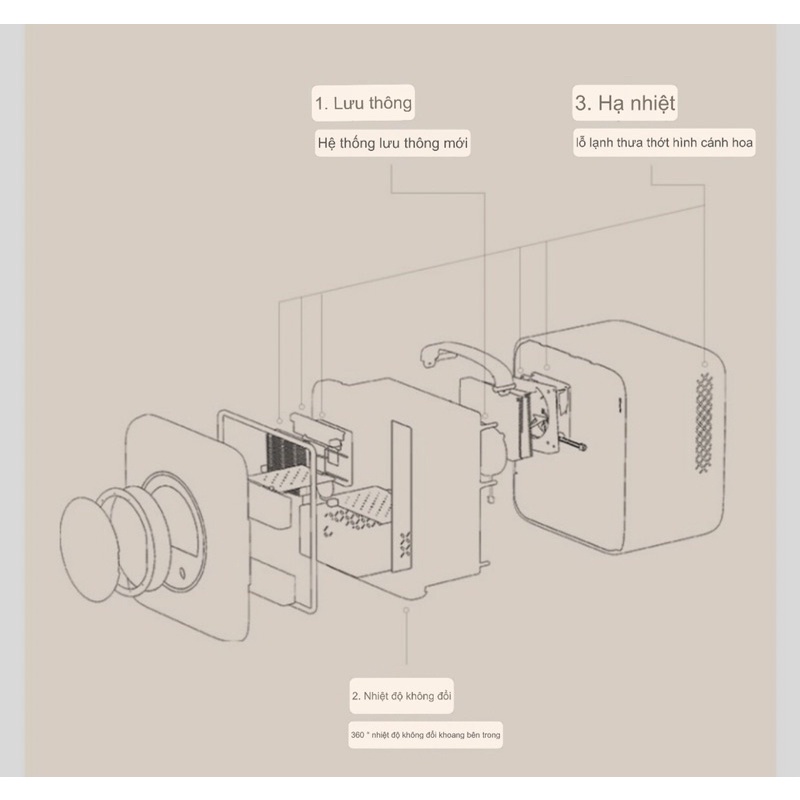 1. Lưu thông

Hệ thống lưu thông mới

3. Hạ nhiệt

lỗ lạnh thưa thớt hình cánh hoa

2. Nhiệt độ không đổi

360 ° nhiệt độ không đổi khoang bên trong