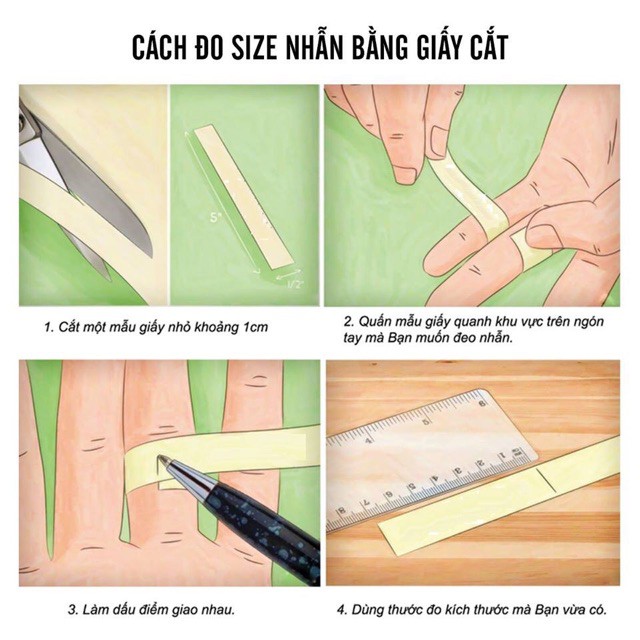 CÁCH ĐO SIZE NHẪN BẰNG GIẤY CẮT

5"

1/2"

1. Cắt một mẫu giấy nhỏ khoảng 1cm

2. Quấn mẫu giấy quanh khu vực trên ngón tay mà Bạn muốn đeo nhẫn.

3. Làm dấu điểm giao nhau.

4. Dùng thước đo kích thước mà Bạn vừa có.