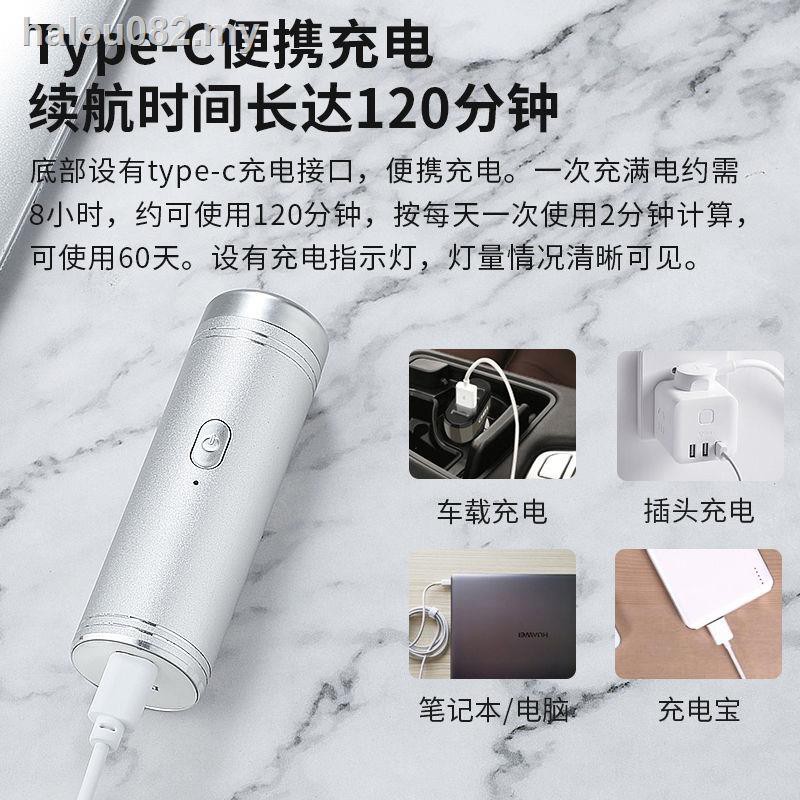 halou082.my

Type-C便携充电
续航时间长达120分钟

底部设有type-c充电接口，便携充电。一次充满电约需8小时，约可使用120分钟，按每天一次使用2分钟计算，可使用60天。设有充电指示灯，灯量情况清晰可见。

车载充电

插头充电

HUAWEI

笔记本/电脑

充电宝