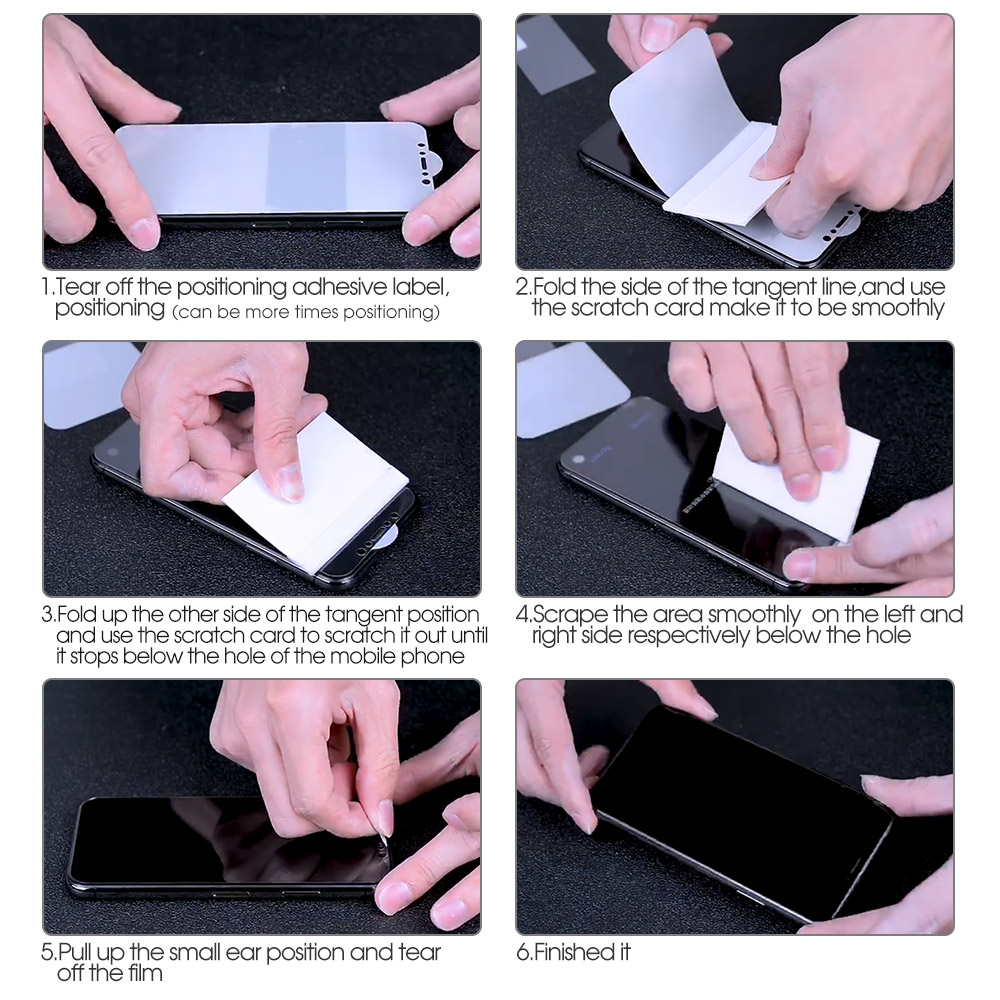 1.Tear off the positioning adhesive label, positioning (can be more times positioning)

2.Fold the side of the tangent line,and use the scratch card make it to be smoothly

3.Fold up the other side of the tangent position and use the scratch card to scratch it out until it stops below the hole of the mobile phone

4.Scrape the area smoothly on the left and right side respectively below the hole

5.Pull up the small ear position and tear off the film

6.Finished it