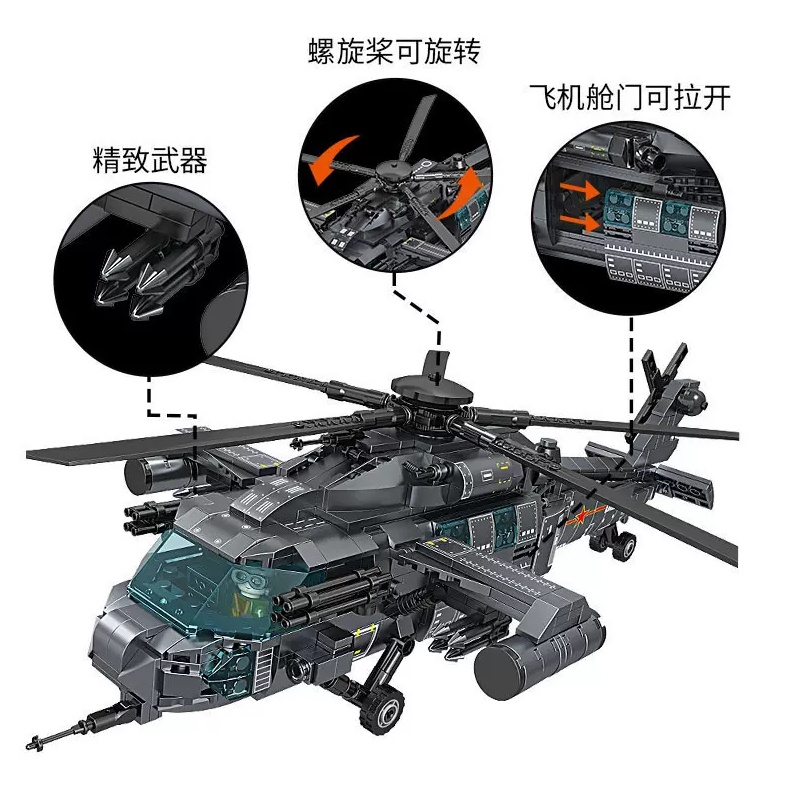 螺旋桨可旋转

飞机舱门可拉开

精致武器