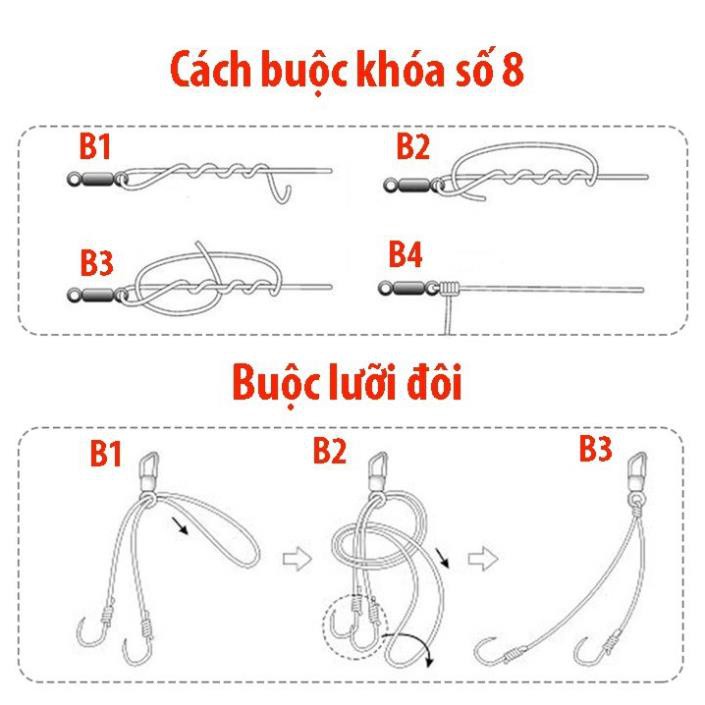 Cách buộc khóa số 8

B1

B2

B3

B4

Buộc lưỡi đôi

B1

B2

B3