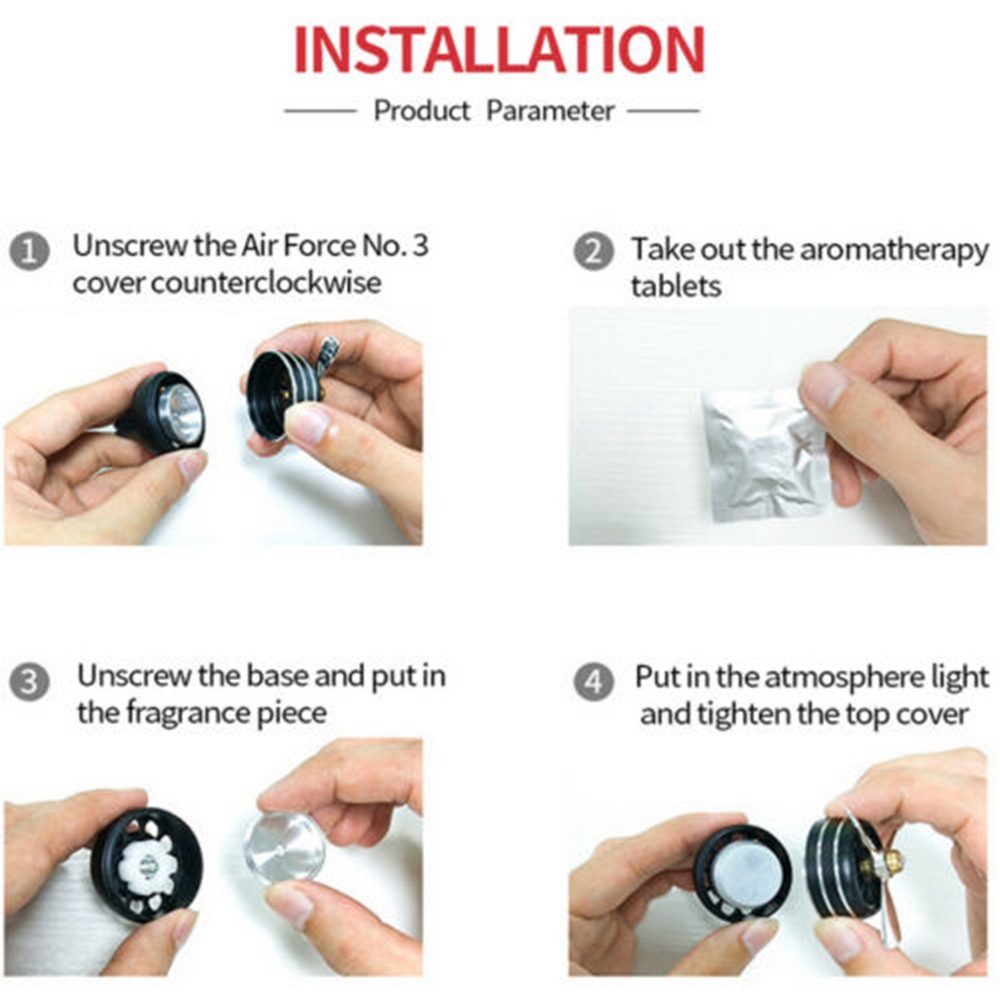 INSTALLATION

Product Parameter

1 Unscrew the Air Force No. 3 cover counterclockwise

2 Take out the aromatherapy tablets

3 Unscrew the base and put in the fragrance piece

4 Put in the atmosphere light and tighten the top cover