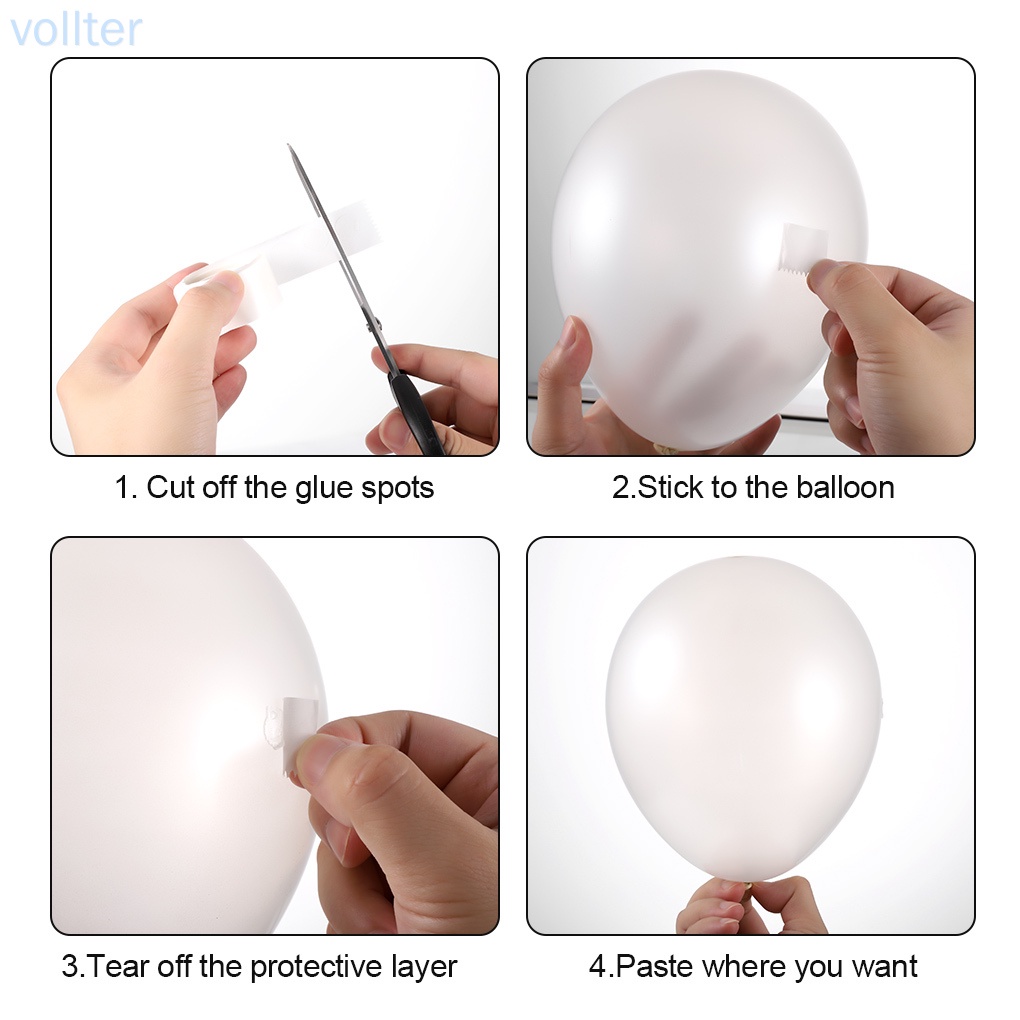 vollter

1. Cut off the glue spots

2.Stick to the balloon

3.Tear off the protective layer

4.Paste where you want