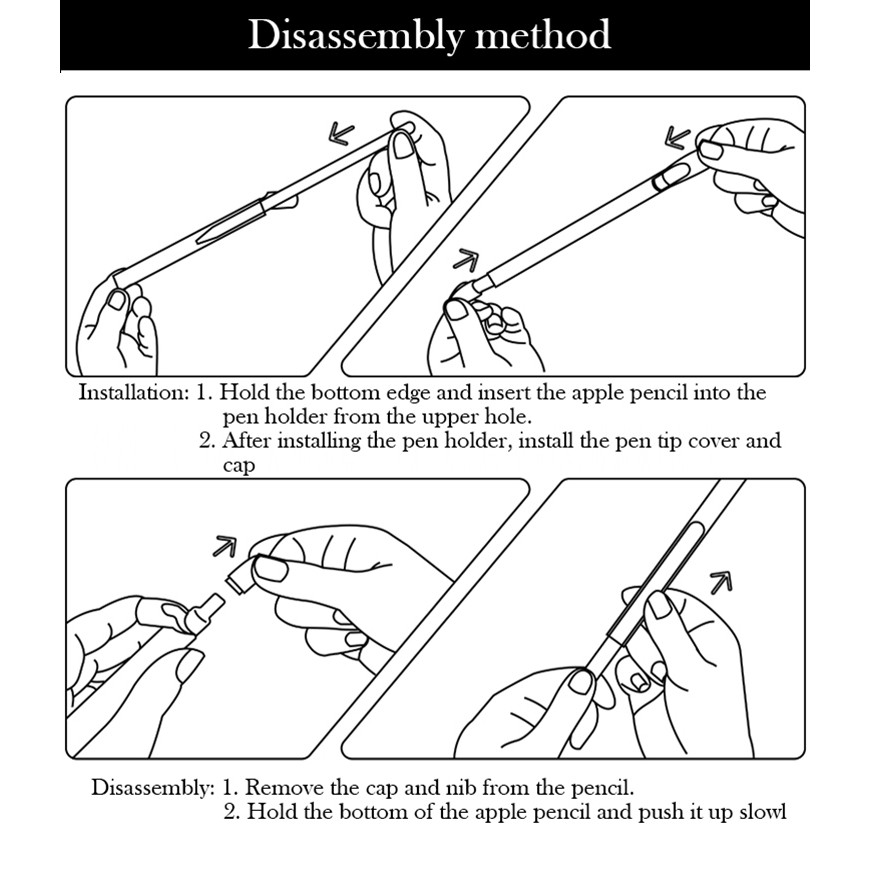 Disassembly method

Installation: 1. Hold the bottom edge and insert the apple pencil into the pen holder from the upper hole.
2. After installing the pen holder, install the pen tip cover and cap

Disassembly: 1. Remove the cap and nib from the pencil.
2. Hold the bottom of the apple pencil and push it up slowl