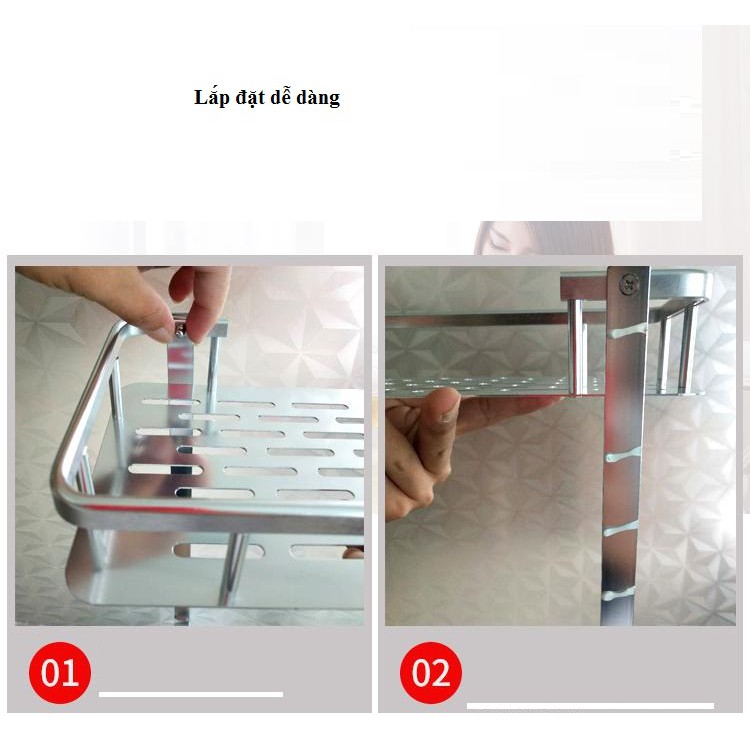 Lắp đặt dễ dàng

01

02