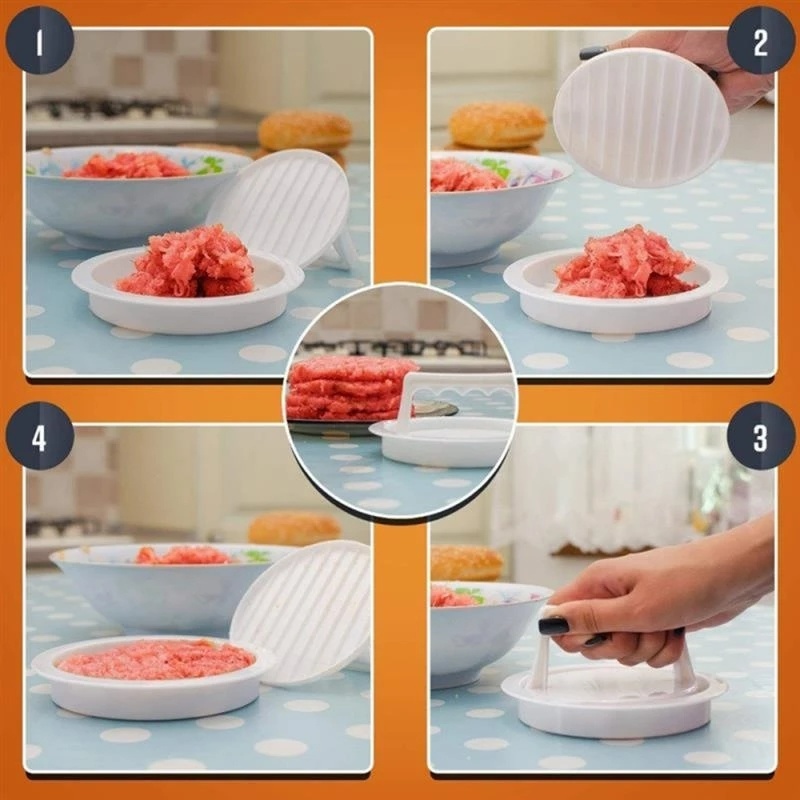 1

2

4

3