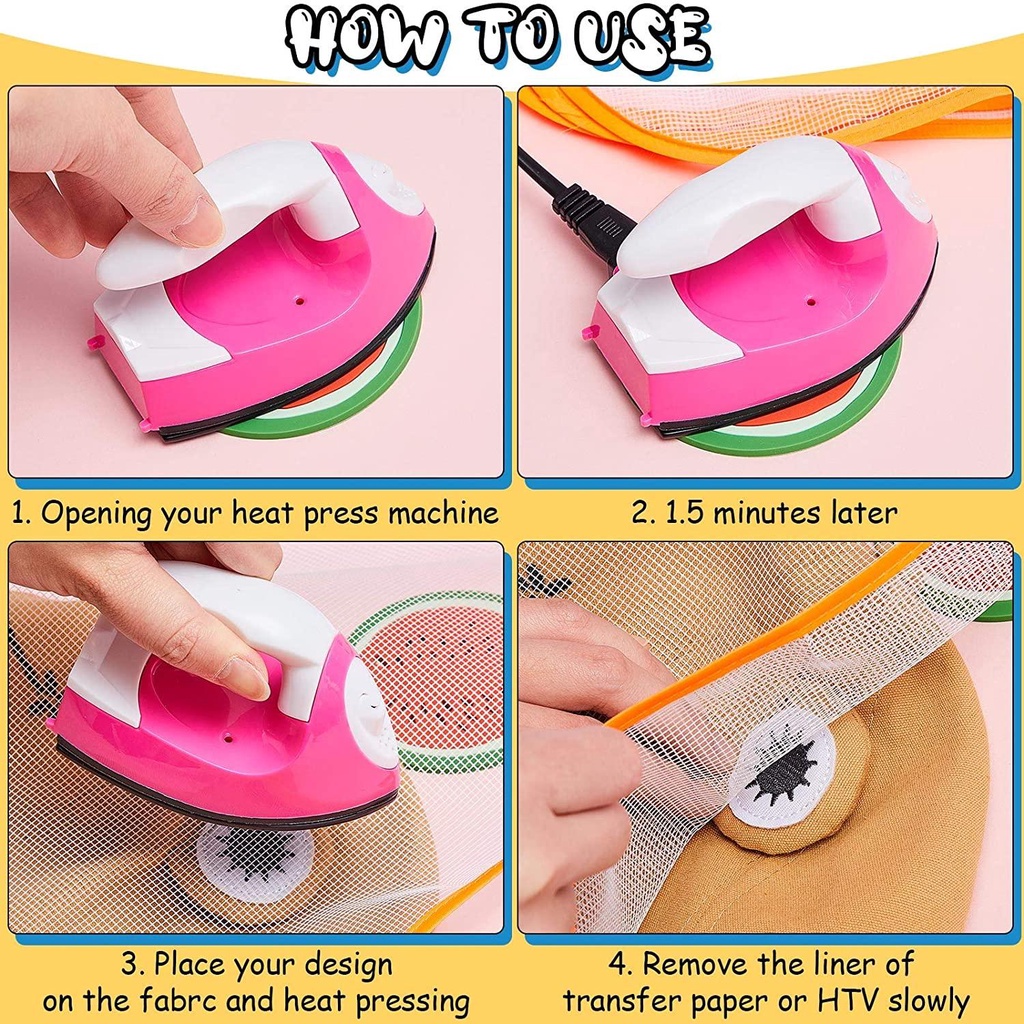 HOW TO USE

1. Opening your heat press machine

2. 1.5 minutes later

3. Place your design on the fabrc and heat pressing

4. Remove the liner of transfer paper or HTV slowly