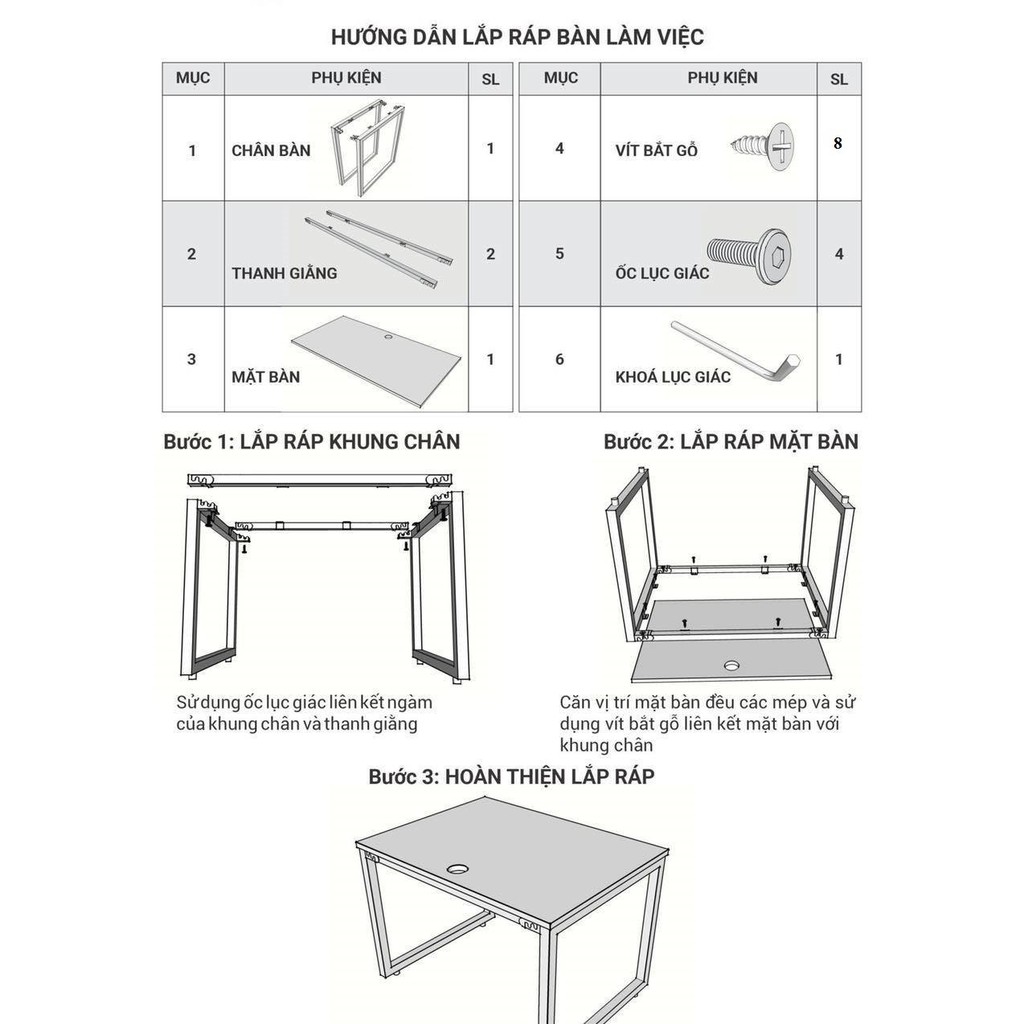 HƯỚNG DẪN LẮP RÁP BÀN LÀM VIỆC

| MỤC | PHỤ KIỆN | SL |
|---|---|---|
| 1 | CHÂN BÀN | 1 |
| 2 | THANH GIẰNG | 2 |
| 3 | MẶT BÀN | 1 |

| MỤC | PHỤ KIỆN | SL |
|---|---|---|
| 4 | VÍT BẮT GỖ | 8 |
| 5 | ỐC LỤC GIÁC | 4 |
| 6 | KHOÁ LỤC GIÁC | 1 |

Bước 1: LẮP RÁP KHUNG CHÂN

Sử dụng ốc lục giác liên kết ngàm của khung chân và thanh giằng

Bước 2: LẮP RÁP MẶT BÀN

Căn vị trí mặt bàn đều các mép và sử dụng vít bắt gỗ liên kết mặt bàn với khung chân

Bước 3: HOÀN THIỆN LẮP RÁP