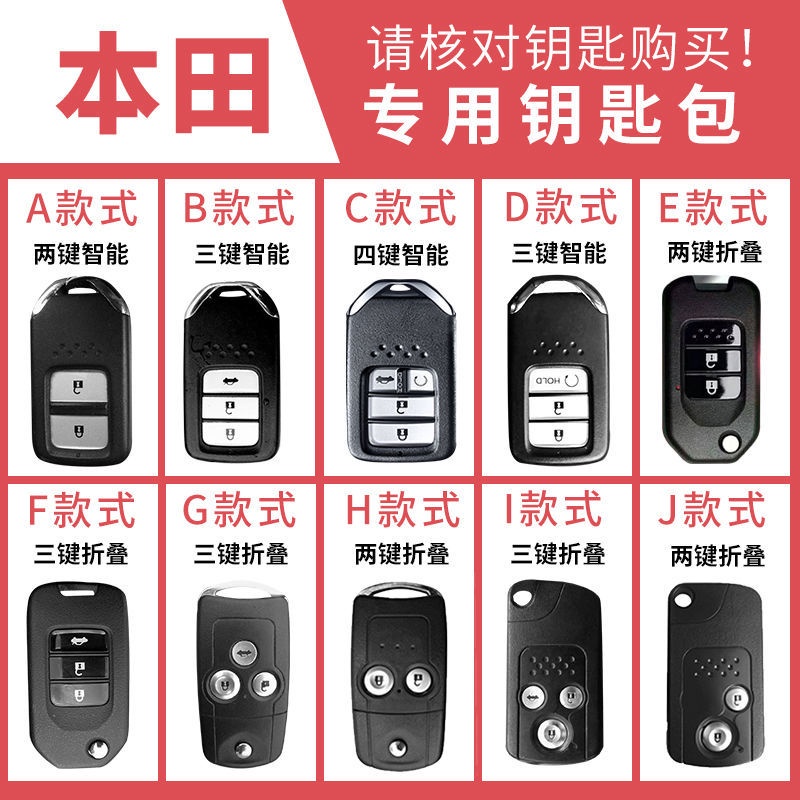 本田

请核对钥匙购买！
专用钥匙包

A款式
两键智能

B款式
三键智能

C款式
四键智能

D款式
三键智能

HOLD

E款式
两键折叠

F款式
三键折叠

G款式
三键折叠

H款式
两键折叠

I款式
三键折叠

J款式
两键折叠