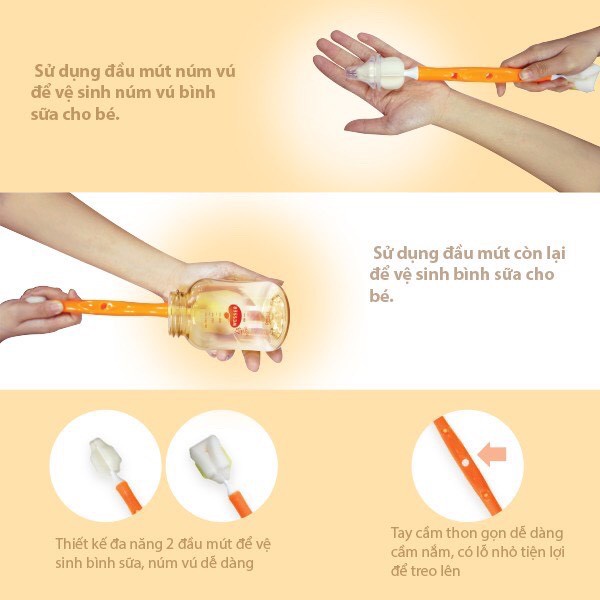 Sử dụng đầu mút núm vú để vệ sinh núm vú bình sữa cho bé.

Sử dụng đầu mút còn lại để vệ sinh bình sữa cho bé.

Thiết kế đa năng 2 đầu mút để vệ sinh bình sữa, núm vú dễ dàng

Tay cầm thon gọn dễ dàng cầm nắm, có lỗ nhỏ tiện lợi để treo lên