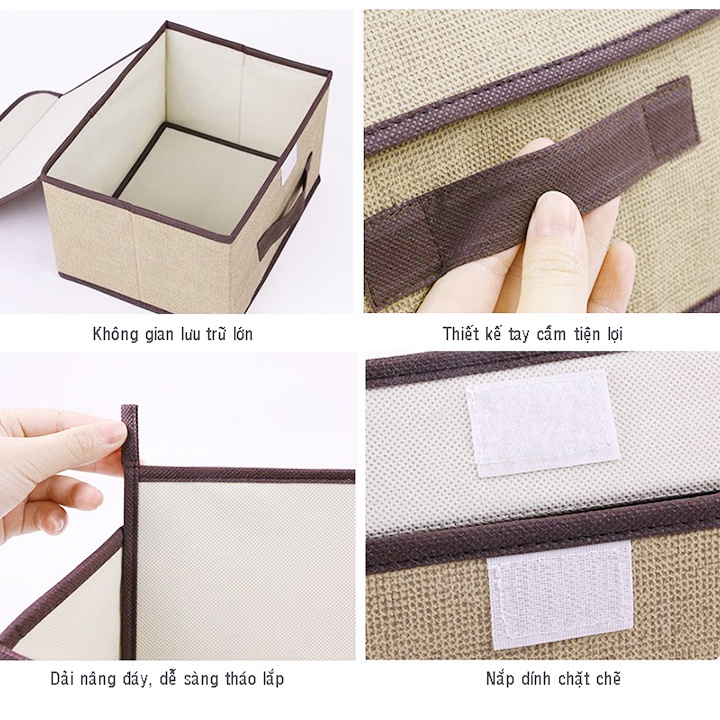 Không gian lưu trữ lớn

Thiết kế tay cầm tiện lợi

Dải nâng đáy, dễ sàng tháo lắp

Nắp dính chặt chẽ