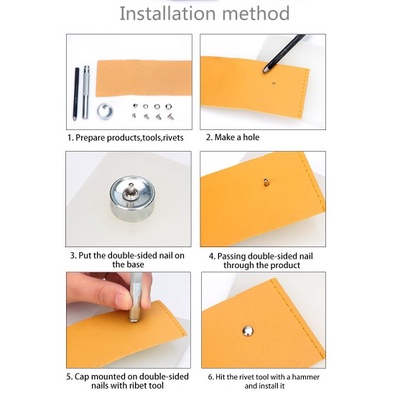 Installation method

1. Prepare products,tools,rivets

2. Make a hole

3. Put the double-sided nail on the base

4. Passing double-sided nail through the product

5. Cap mounted on double-sided nails with ribet tool

6. Hit the rivet tool with a hammer and install it