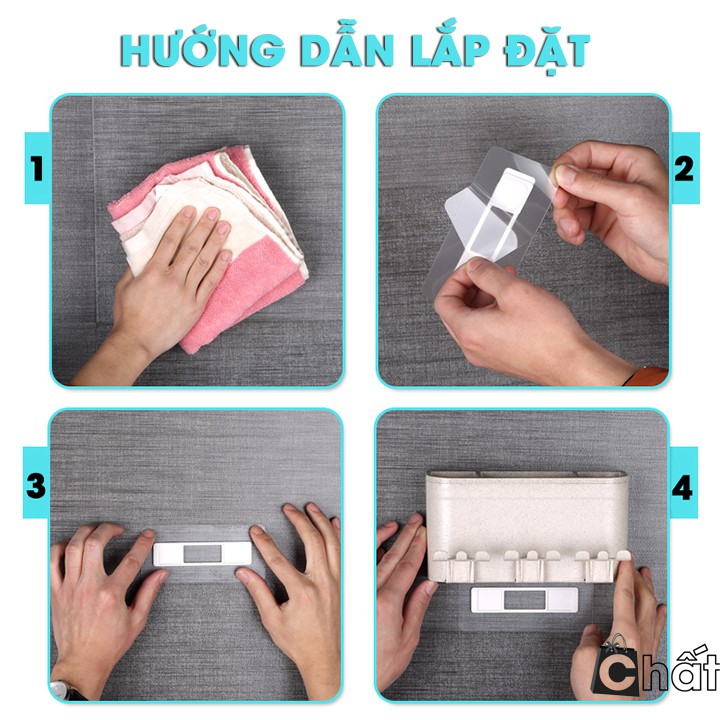 HƯỚNG DẪN LẮP ĐẶT

1

2

3

4

Chất