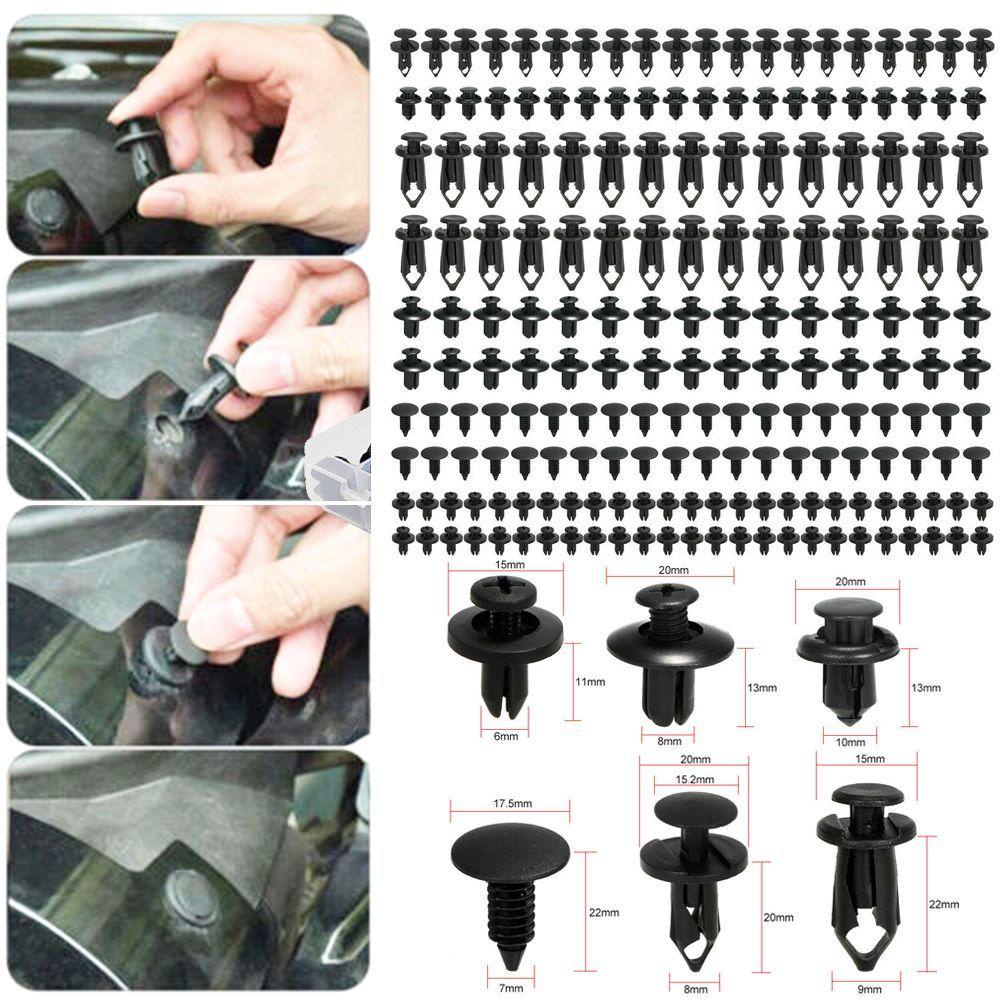 15mm
11mm
6mm
20mm
13mm
8mm
20mm
13mm
10mm
17.5mm
22mm
7mm
20mm
15.2mm
20mm
8mm
15mm
22mm
9mm