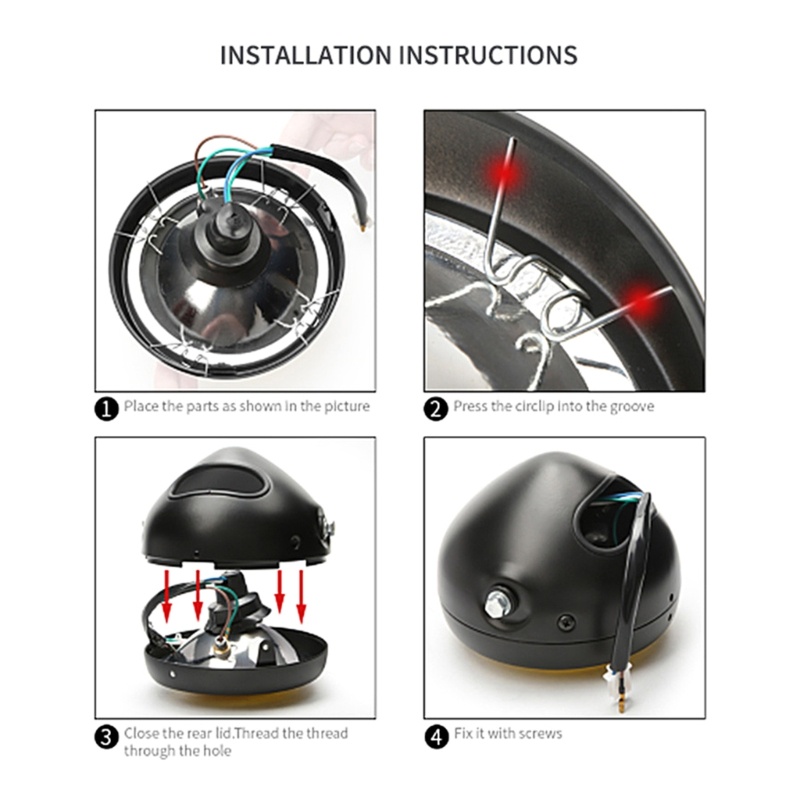 INSTALLATION INSTRUCTIONS

1 Place the parts as shown in the picture

2 Press the circlip into the groove

3 Close the rear lid.Thread the thread through the hole

4 Fix it with screws