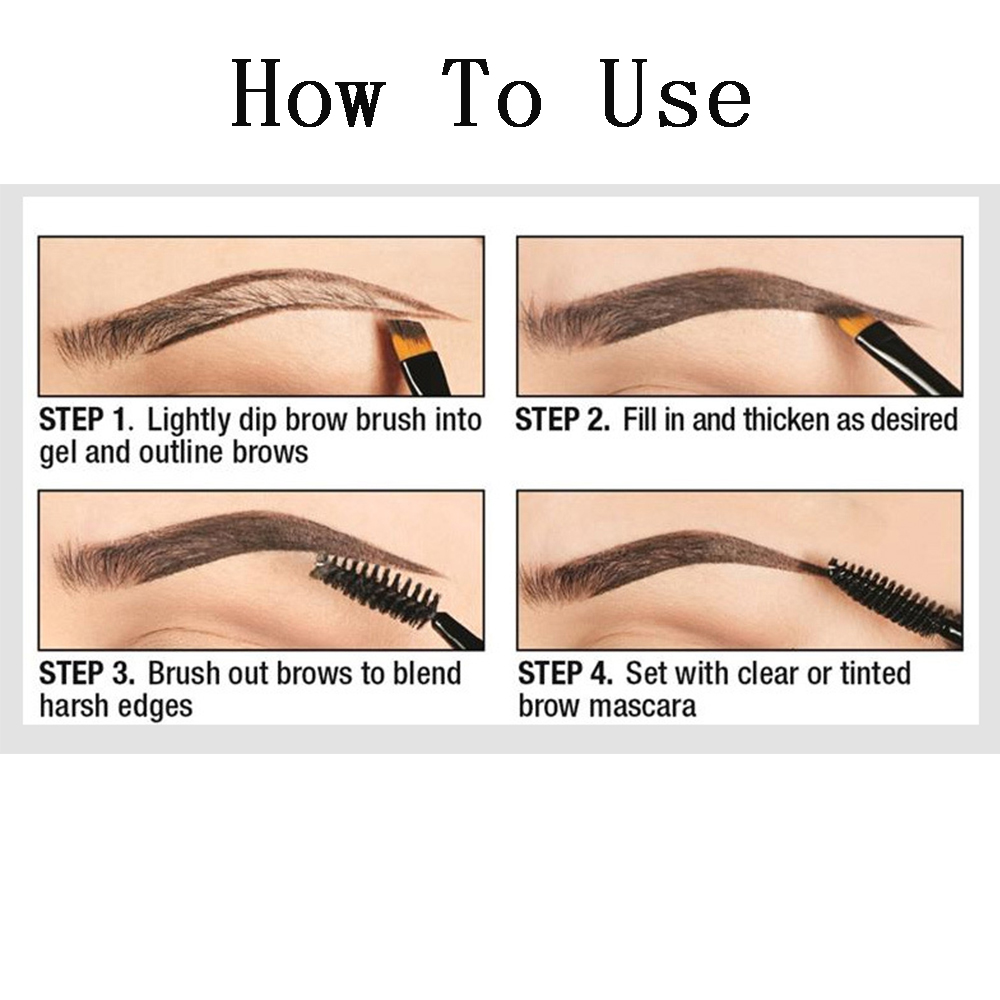 How To Use

STEP 1. Lightly dip brow brush into gel and outline brows

STEP 2. Fill in and thicken as desired

STEP 3. Brush out brows to blend harsh edges

STEP 4. Set with clear or tinted brow mascara