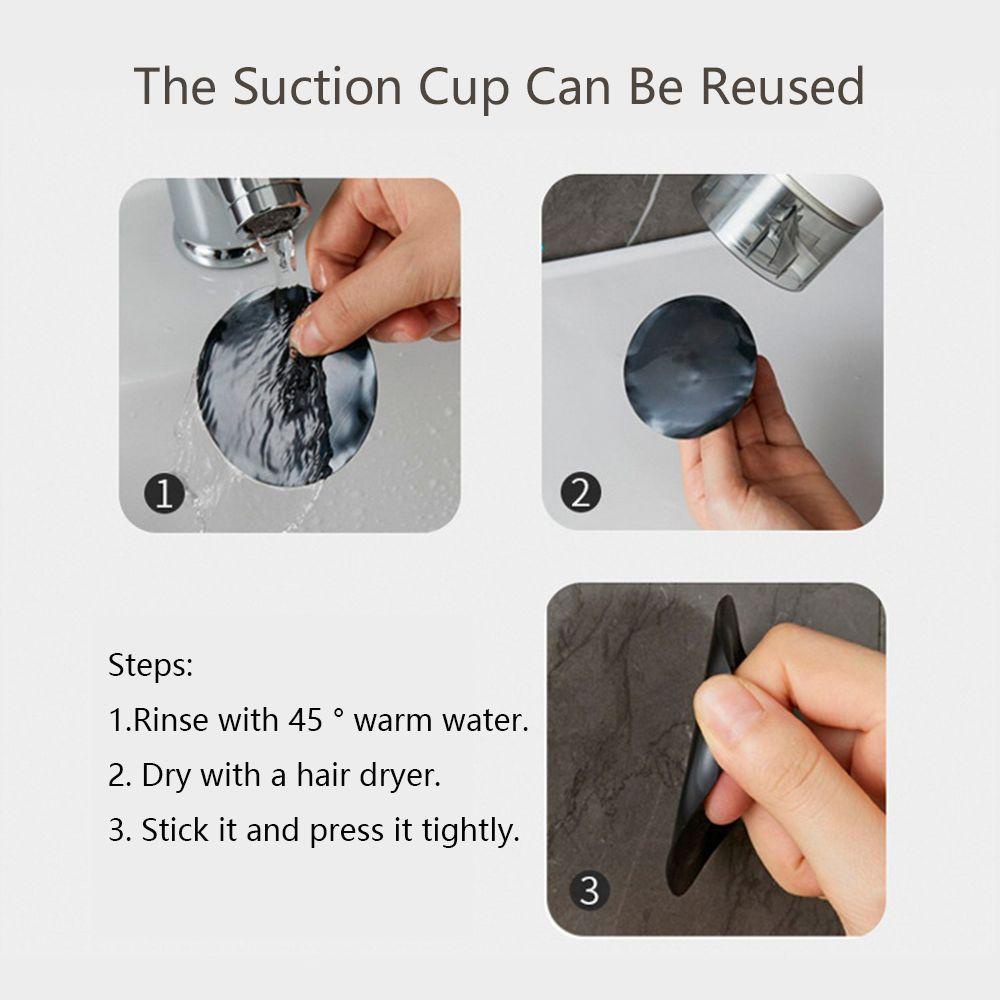 The Suction Cup Can Be Reused

1

2

Steps:

1.Rinse with 45 ° warm water.

2. Dry with a hair dryer.

3. Stick it and press it tightly.

3