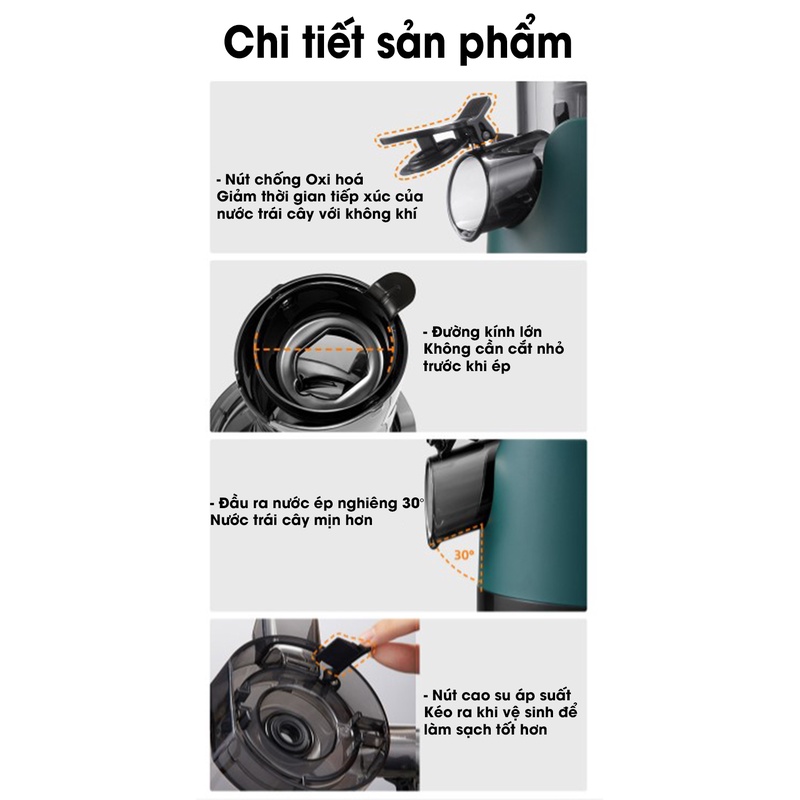 Chi tiết sản phẩm

- Nút chống Oxi hoá
Giảm thời gian tiếp xúc của nước trái cây với không khí

- Đường kính lớn
Không cần cắt nhỏ trước khi ép

- Đầu ra nước ép nghiêng 30°
Nước trái cây mịn hơn

30°

- Nút cao su áp suất
Kéo ra khi vệ sinh để làm sạch tốt hơn