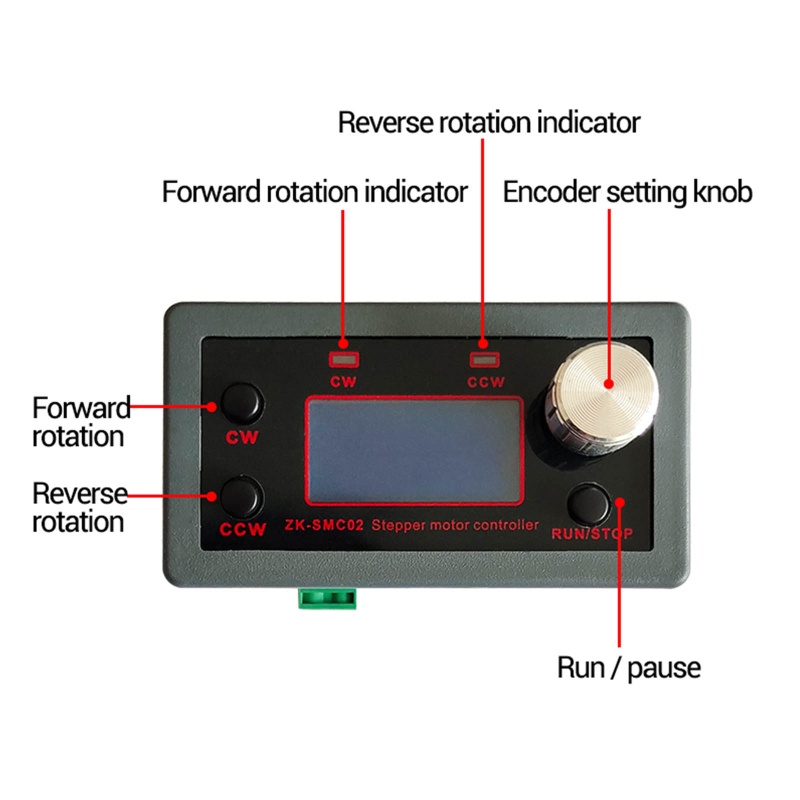 Reverse rotation indicator

Forward rotation indicator

Encoder setting knob

CW

CCW

Forward rotation

CW

Reverse rotation

CCW

ZK-SMC02 Stepper motor controller

RUN/STOP

Run / pause