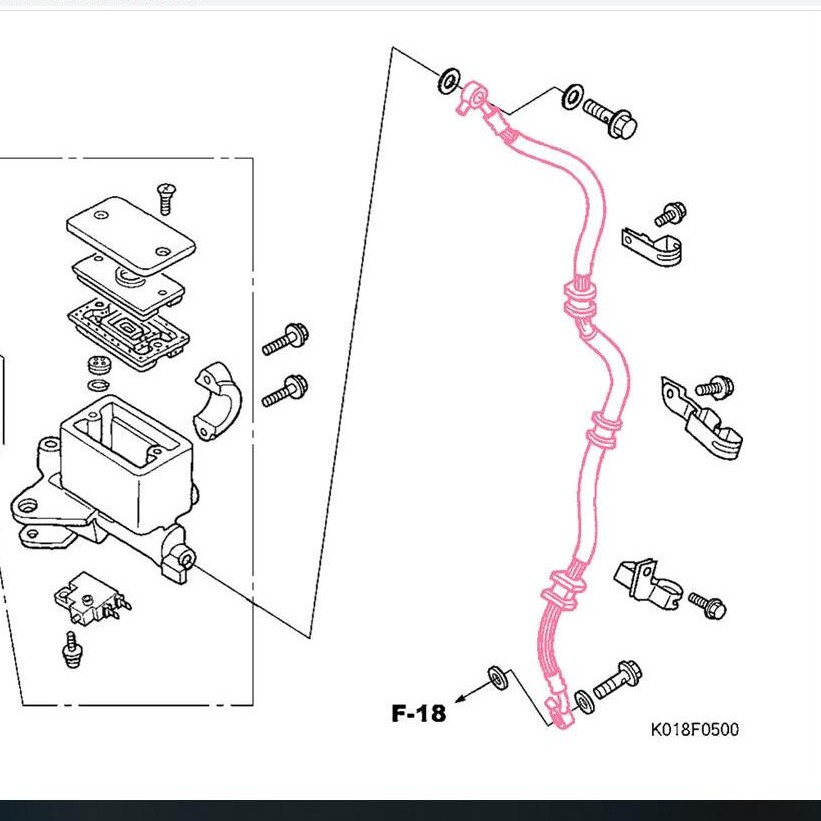 F-18

K018F0500