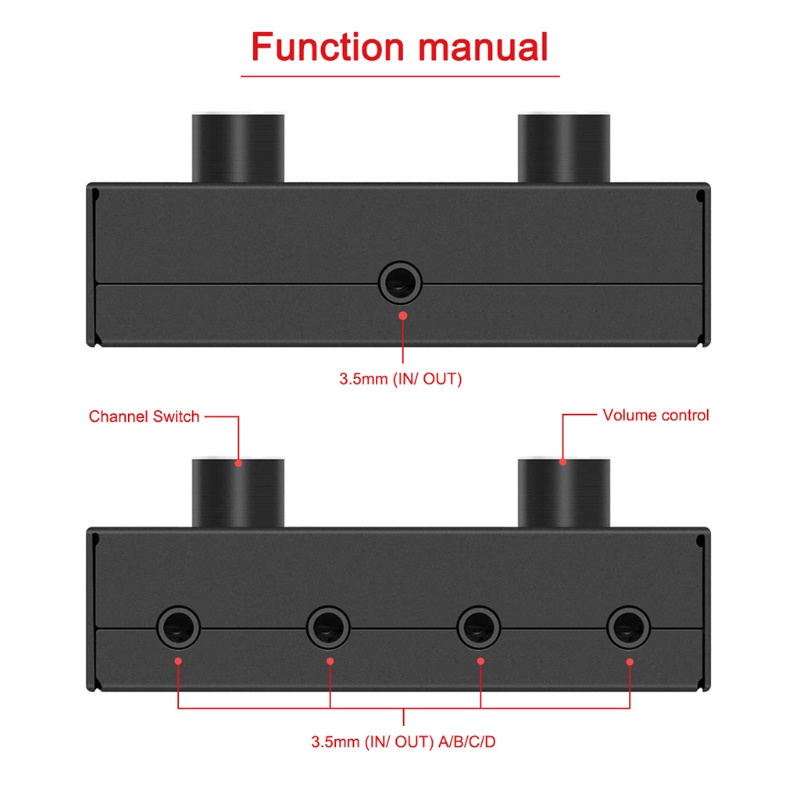 Function manual

3.5mm (IN/ OUT)

Channel Switch

Volume control

3.5mm (IN/ OUT) A/B/C/D