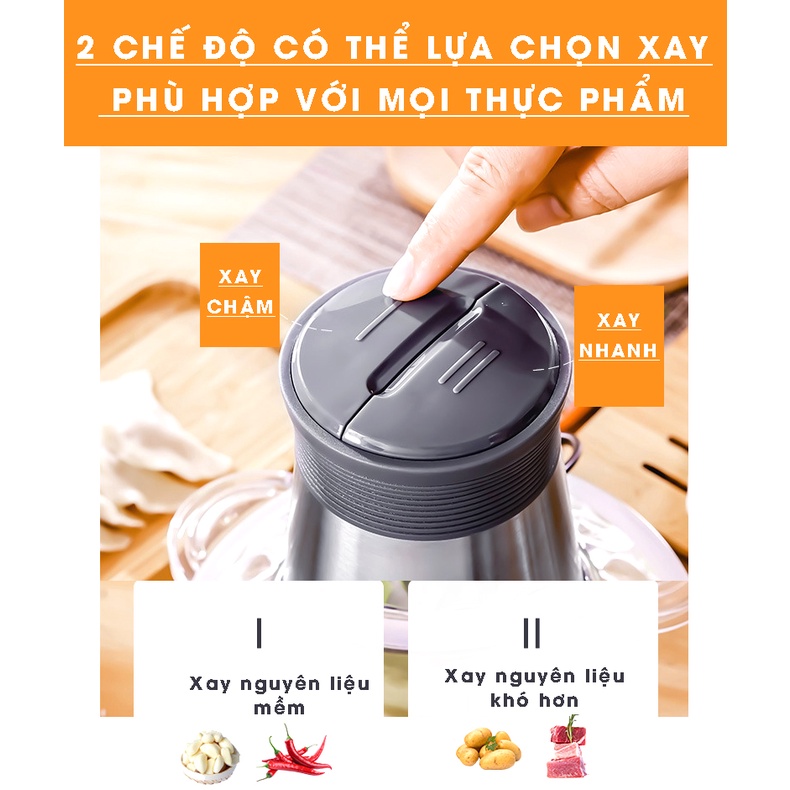 2 CHẾ ĐỘ CÓ THỂ LỰA CHỌN XAY PHÙ HỢP VỚI MỌI THỰC PHẨM

XAY CHẬM

XAY NHANH

I

Xay nguyên liệu mềm

II

Xay nguyên liệu khó hơn