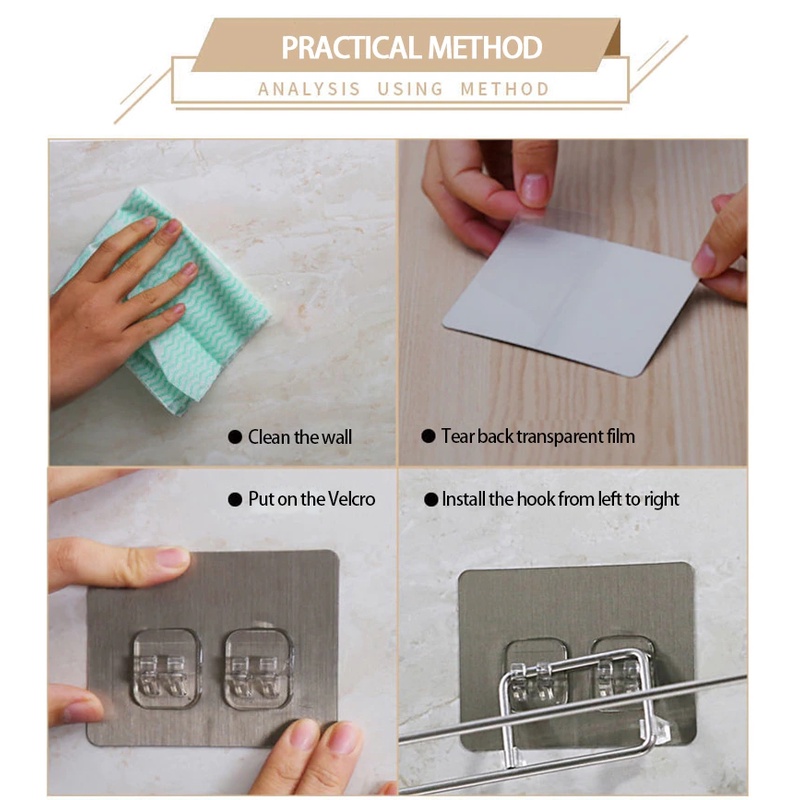 PRACTICAL METHOD
ANALYSIS USING METHOD

● Clean the wall

● Tear back transparent film

● Put on the Velcro

● Install the hook from left to right