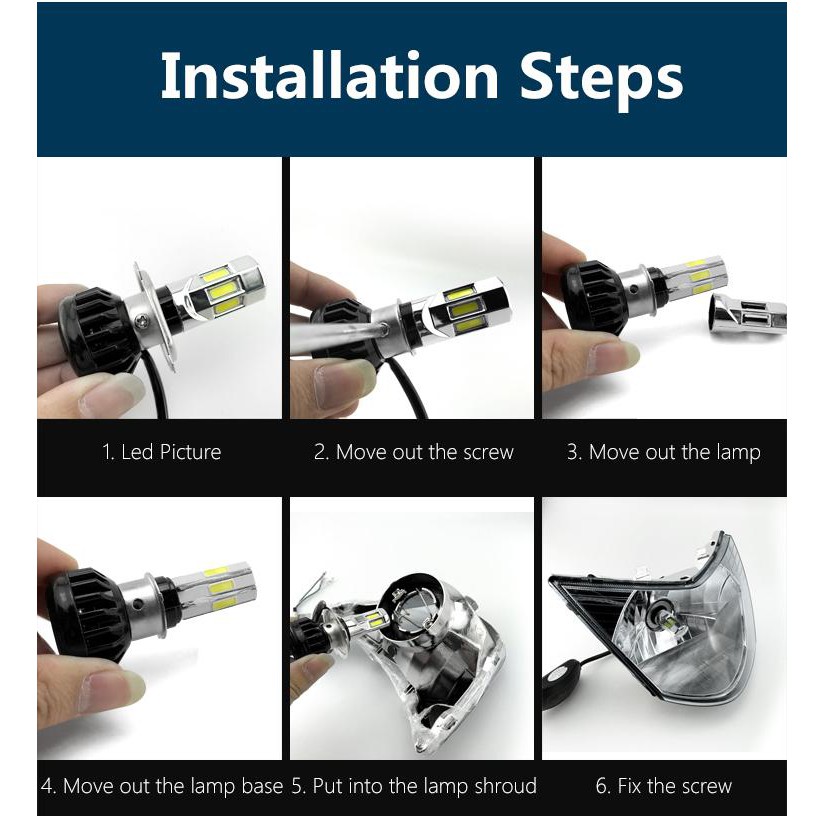 Installation Steps

1. Led Picture

2. Move out the screw

3. Move out the lamp

4. Move out the lamp base

5. Put into the lamp shroud

6. Fix the screw