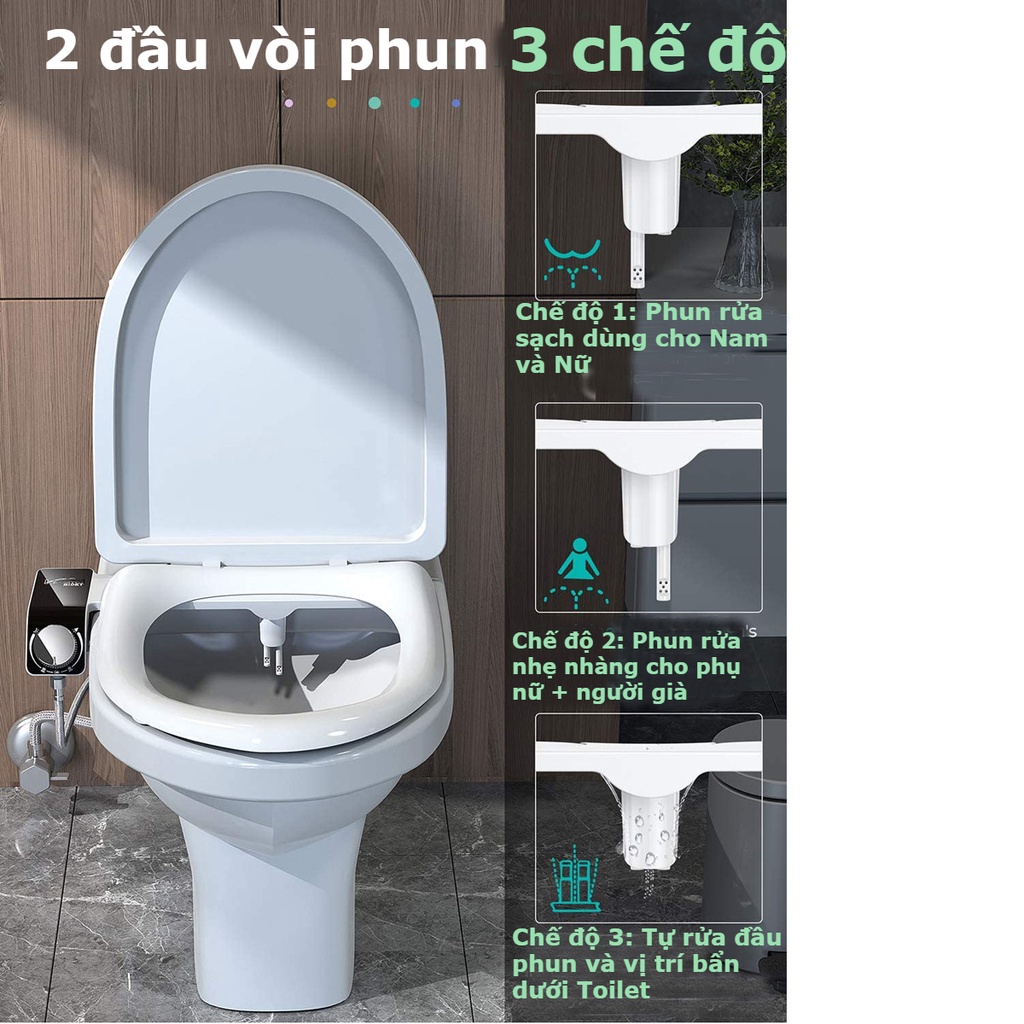 2 đầu vòi phun 3 chế độ

Chế độ 1: Phun rửa sạch dùng cho Nam và Nữ

Chế độ 2: Phun rửa nhẹ nhàng cho phụ nữ + người già

Chế độ 3: Tự rửa đầu phun và vị trí bẩn dưới Toilet