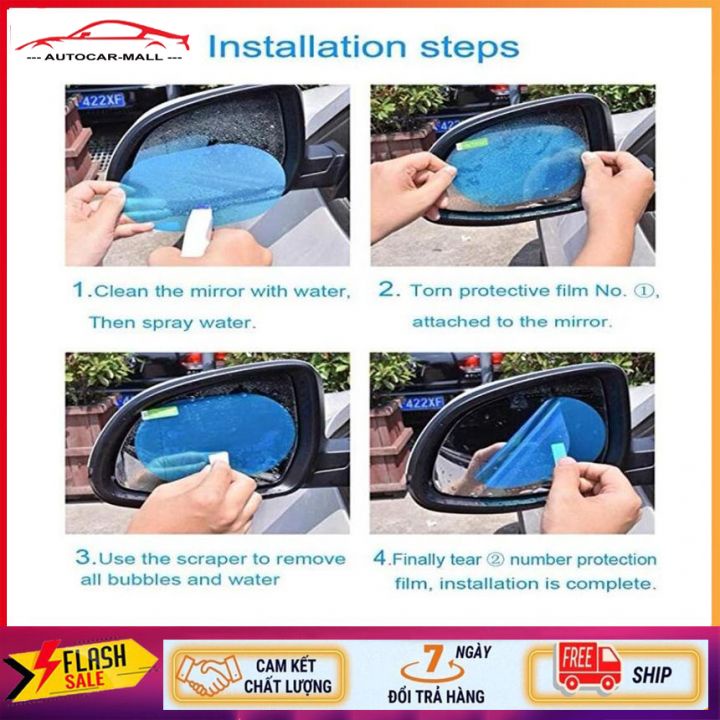 --- AUTOCAR-MALL ---

Installation steps

422XF

1.Clean the mirror with water, Then spray water.

2. Torn protective film No. ①, attached to the mirror.

422XF

3.Use the scraper to remove all bubbles and water

4.Finally tear ② number protection film, installation is complete.

FLASH SALE

CAM KẾT CHẤT LƯỢNG

7 NGÀY ĐỔI TRẢ HÀNG

FREE SHIP