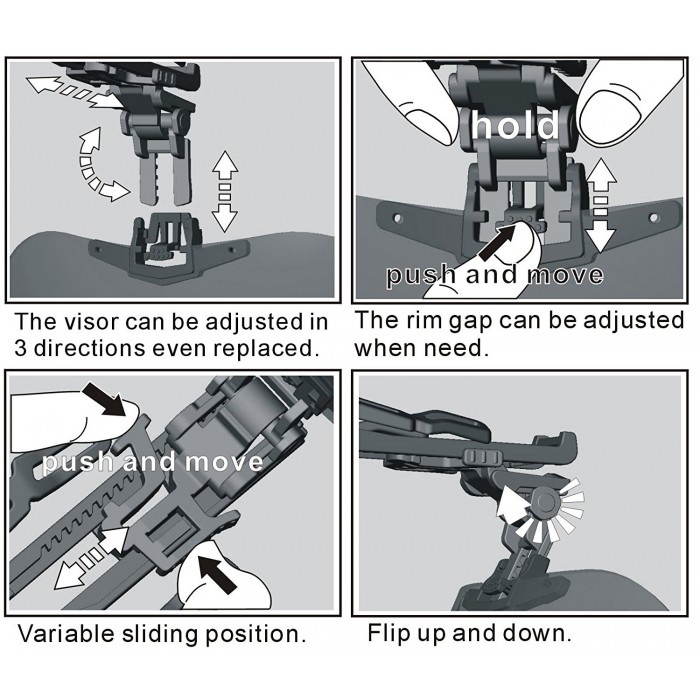 The visor can be adjusted in 3 directions even replaced.

hold

push and move

The rim gap can be adjusted when need.

push and move

Variable sliding position.

Flip up and down.