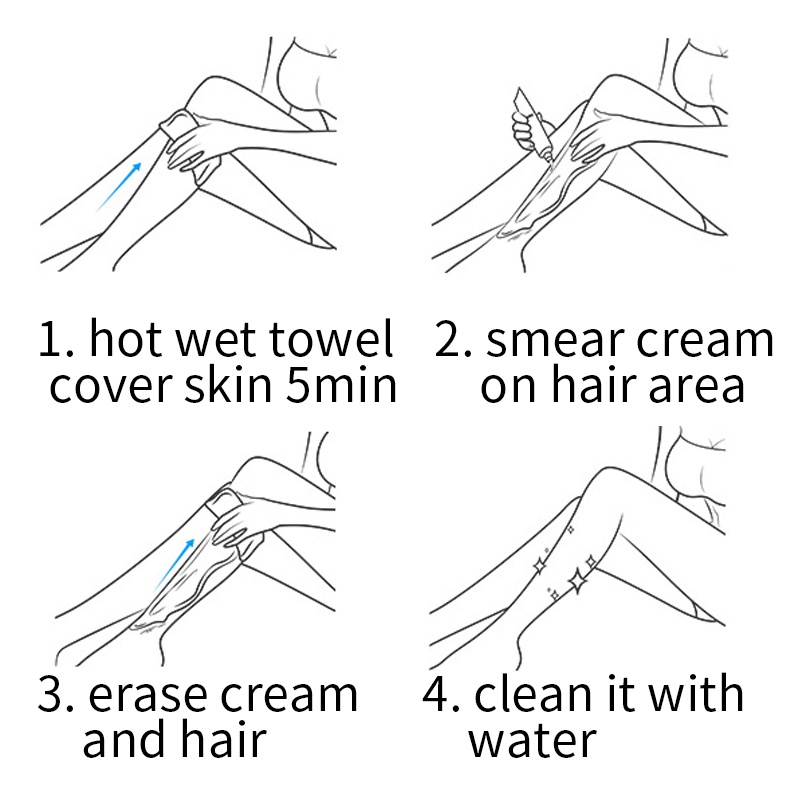 1. hot wet towel cover skin 5min

2. smear cream on hair area

3. erase cream and hair

4. clean it with water