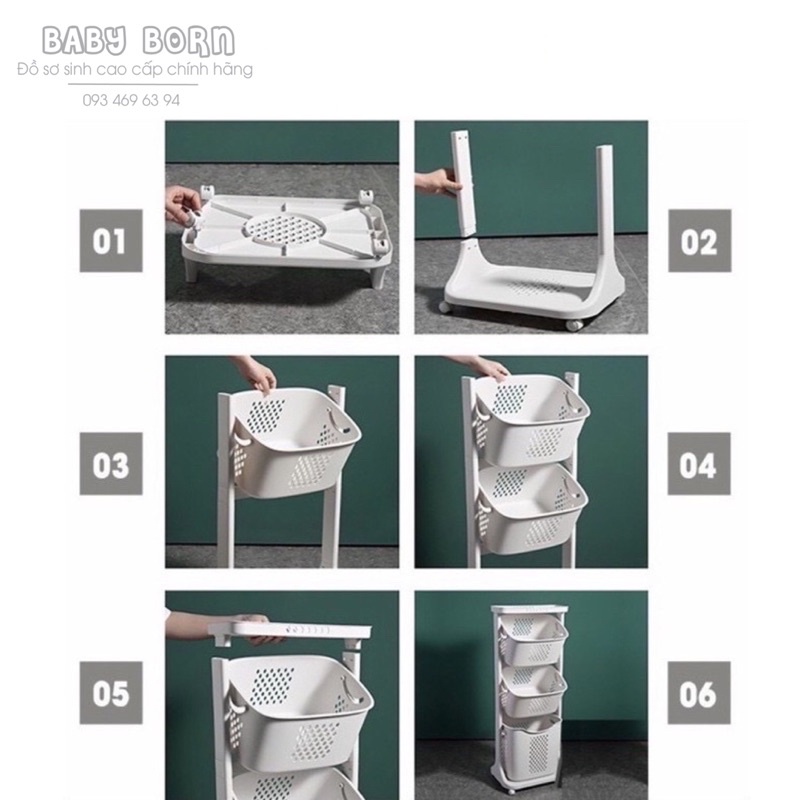 BABY BORN
Đồ sơ sinh cao cấp chính hãng
093 469 63 94

01

02

03

04

05

06