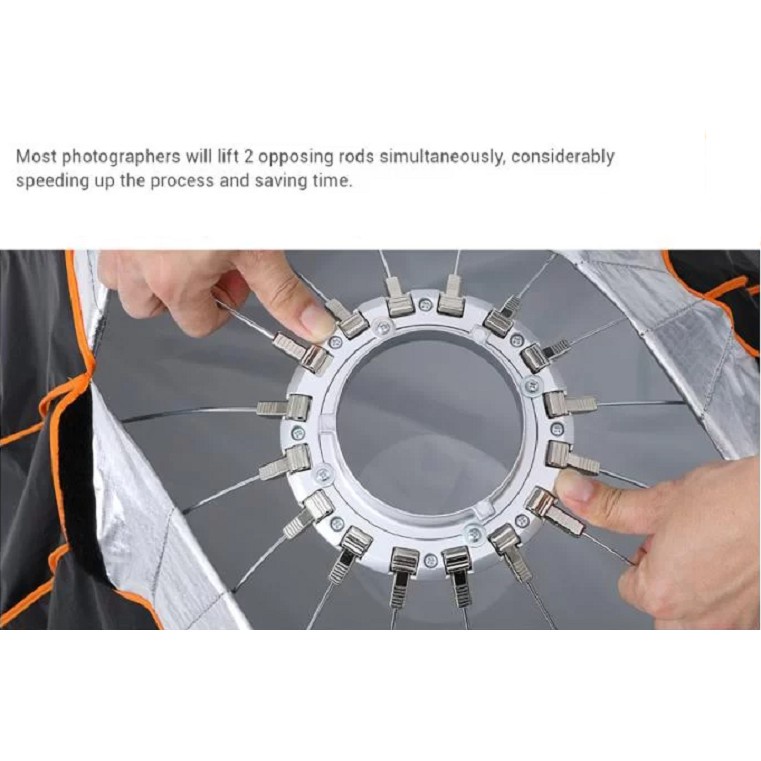 Most photographers will lift 2 opposing rods simultaneously, considerably speeding up the process and saving time.