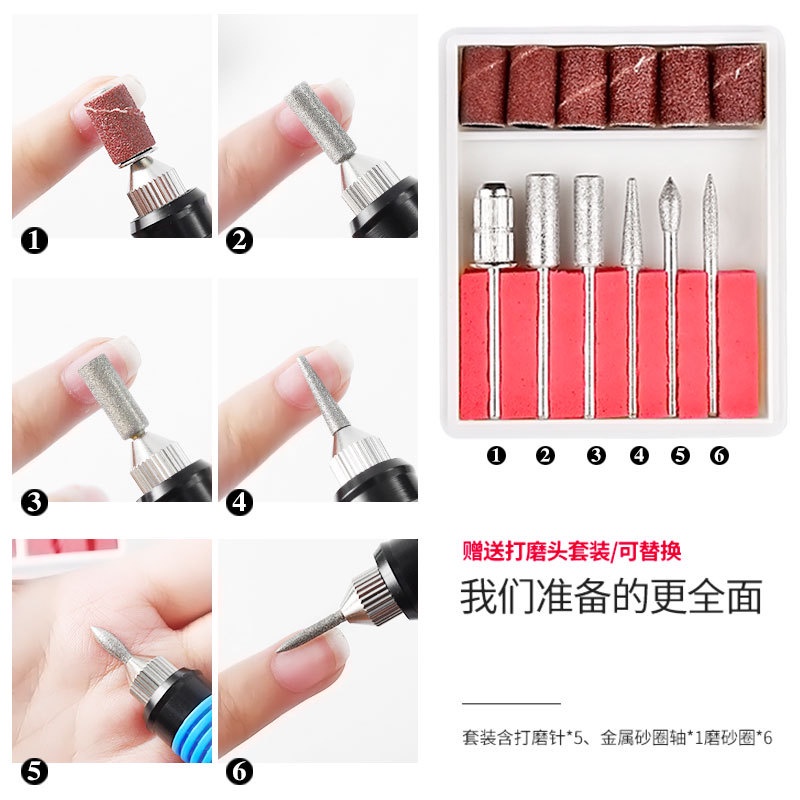 ❶

❷

❸

❹

❺

❻

❶ ❷ ❸ ❹ ❺ ❻

赠送打磨头套装/可替换

我们准备的更全面

套装含打磨针*5、金属砂圈轴*1磨砂圈*6