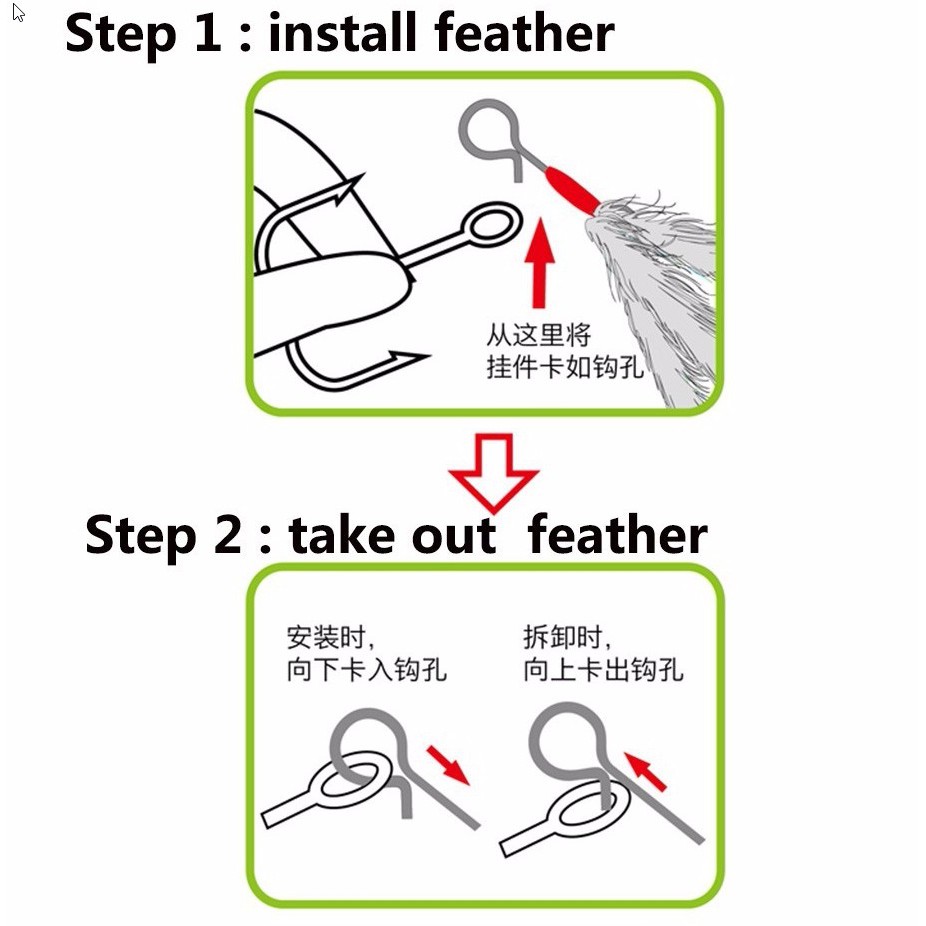 Step 1 : install feather

从这里将
挂件卡如钩孔

Step 2 : take out feather

安装时，
向下卡入钩孔

拆卸时，
向上卡出钩孔