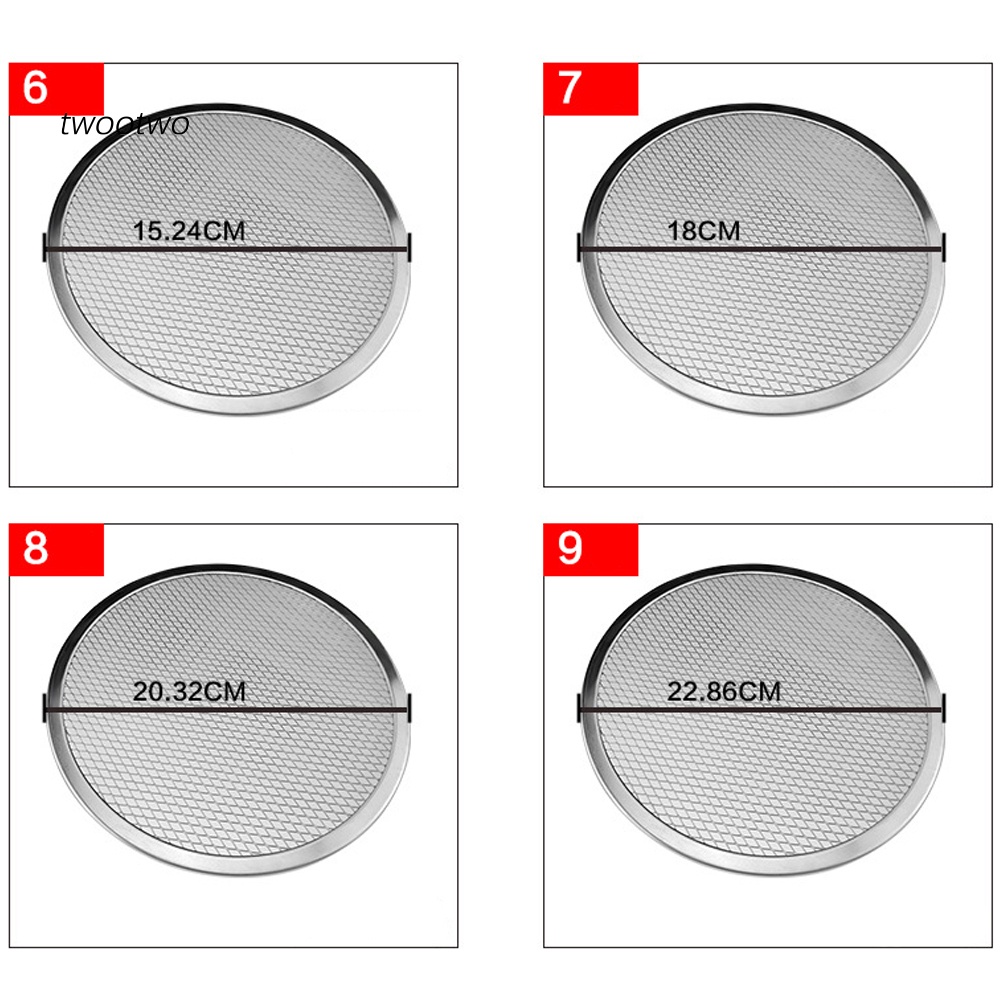 6
twootwo
15.24CM

7
18CM

8
20.32CM

9
22.86CM