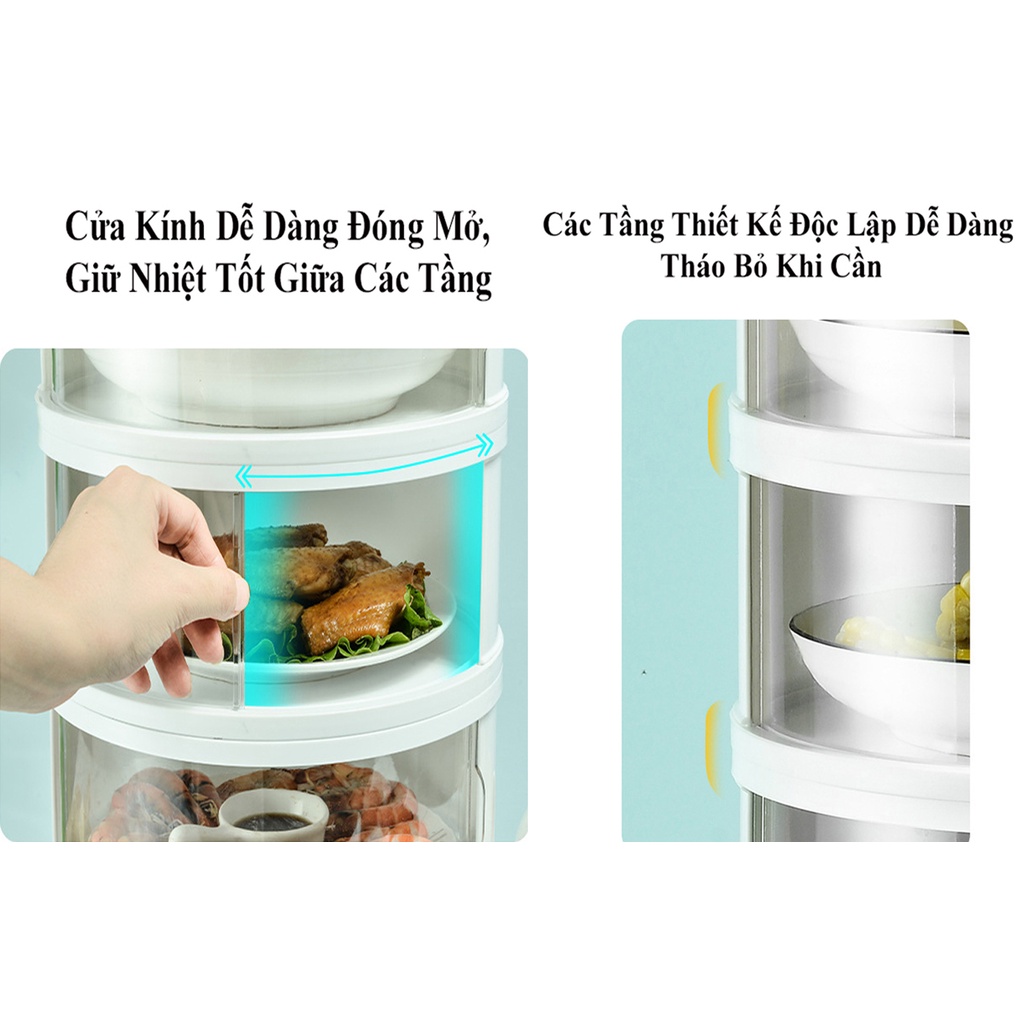 Cửa Kính Dễ Dàng Đóng Mở, Giữ Nhiệt Tốt Giữa Các Tầng

Các Tầng Thiết Kế Độc Lập Dễ Dàng Tháo Bỏ Khi Cần