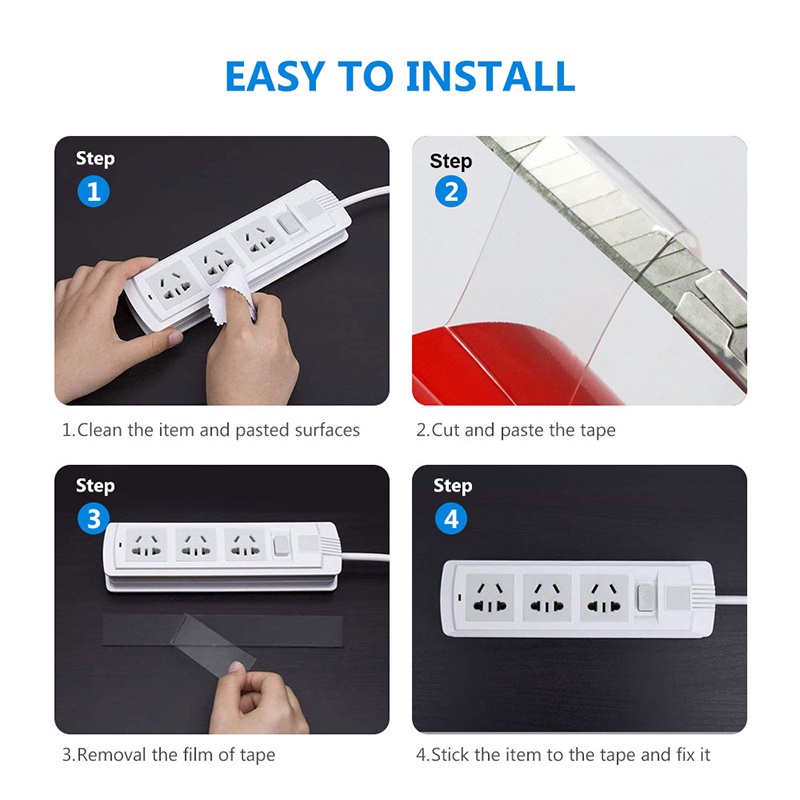 EASY TO INSTALL

Step
1

1.Clean the item and pasted surfaces

Step
2

2.Cut and paste the tape

Step
3

3.Removal the film of tape

Step
4

4.Stick the item to the tape and fix it