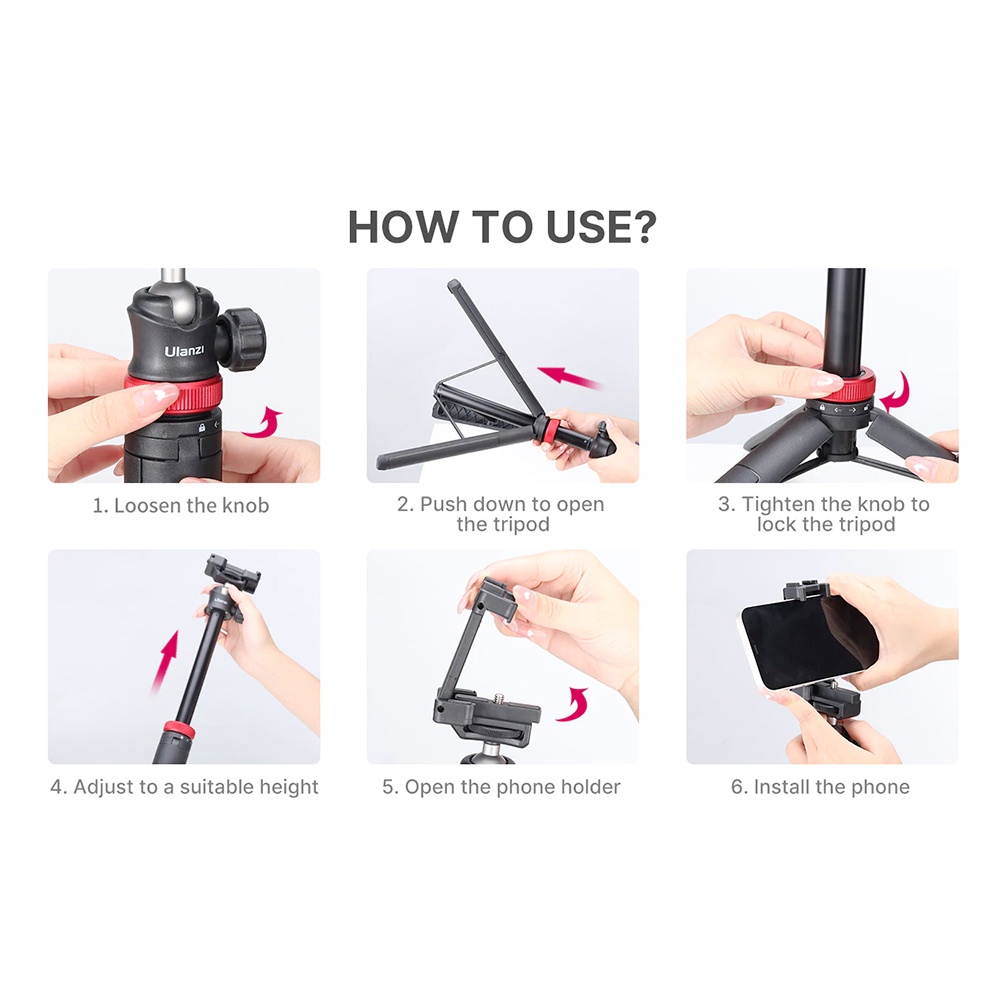 HOW TO USE?

Ulanzi

1. Loosen the knob

2. Push down to open the tripod

3. Tighten the knob to lock the tripod

4. Adjust to a suitable height

5. Open the phone holder

6. Install the phone