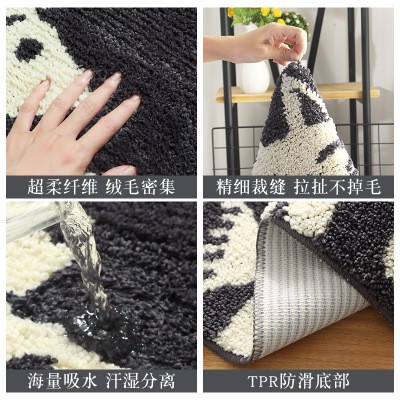 超柔纤维 绒毛密集

精细裁缝 拉扯不掉毛

海量吸水 汗湿分离

TPR防滑底部