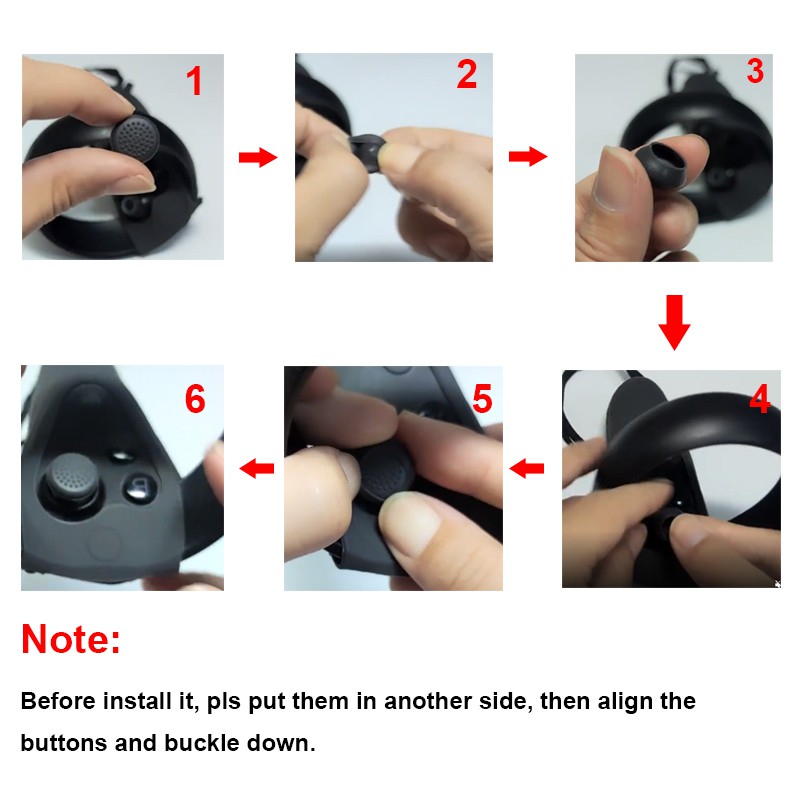 1

2

3

4

5

6

Note:

Before install it, pls put them in another side, then align the buttons and buckle down.