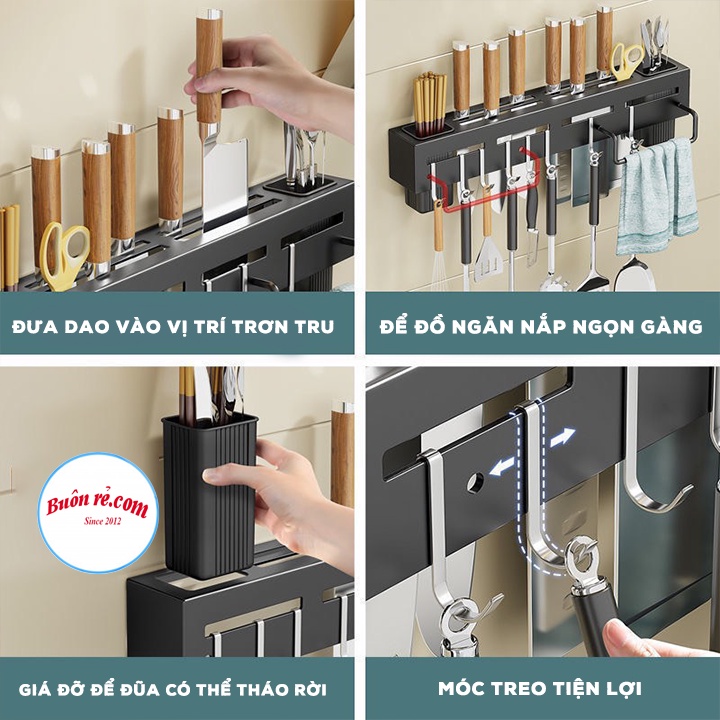 ĐƯA DAO VÀO VỊ TRÍ TRƠN TRU

ĐỂ ĐỒ NGĂN NẮP NGỌN GÀNG

Buôn rẻ.com
Since 2012

GIÁ ĐỠ ĐỂ ĐŨA CÓ THỂ THÁO RỜI

MÓC TREO TIỆN LỢI